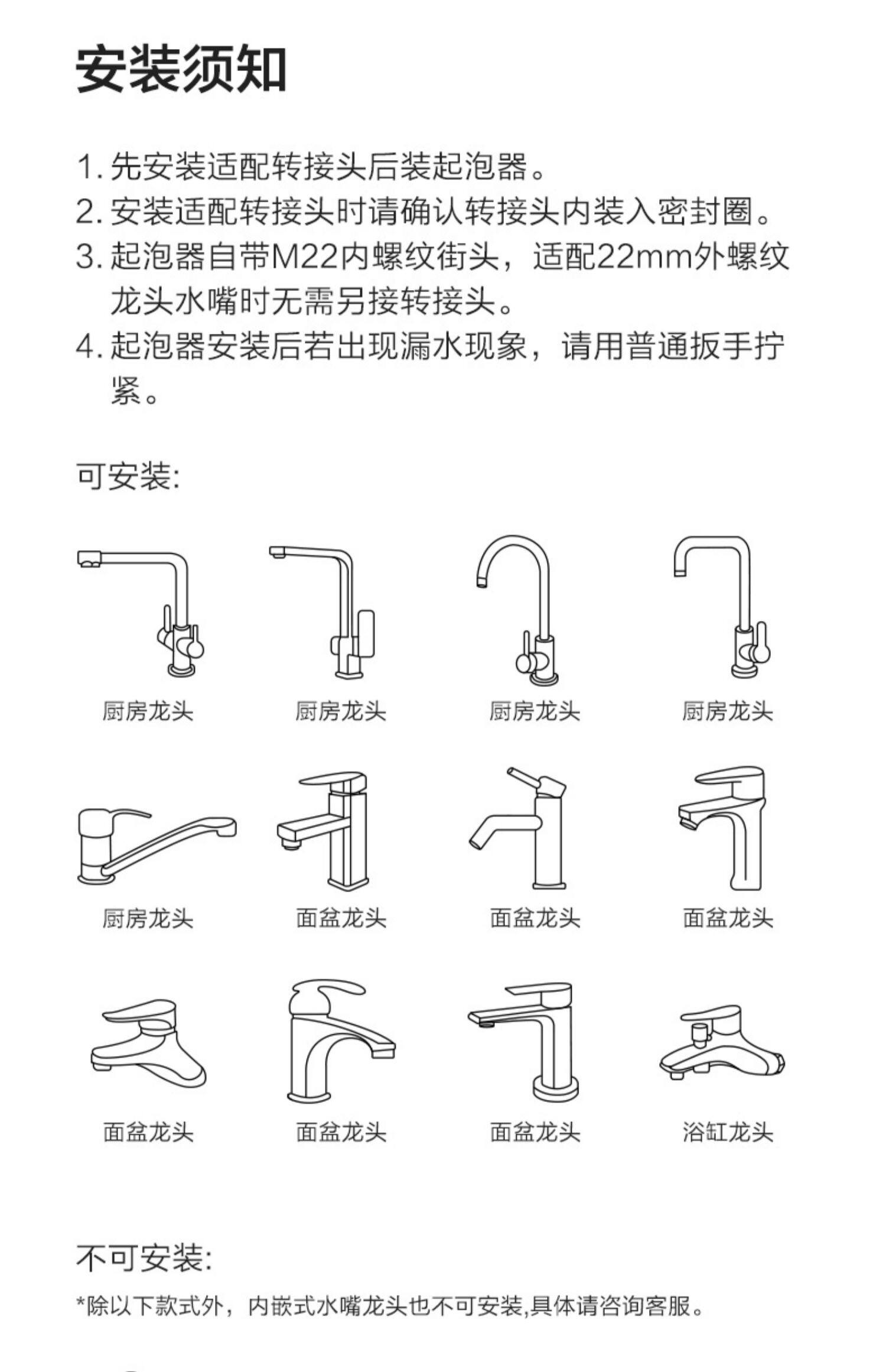 安装须知

1. 先安装适配转接头后装起泡器。
2. 安装适配转接头时请确认转接头内装入密封圈。
3. 起泡器自带M22内螺纹街头，适配22mm外螺纹龙头水嘴时无需另接转接头。
4. 起泡器安装后若出现漏水现象，请用普通扳手拧紧。

可安装:

厨房龙头
厨房龙头
厨房龙头
厨房龙头

厨房龙头
面盆龙头
面盆龙头
面盆龙头

面盆龙头
面盆龙头
面盆龙头
浴缸龙头

不可安装:

*除以下款式外，内嵌式水嘴龙头也不可安装,具体请咨询客服。