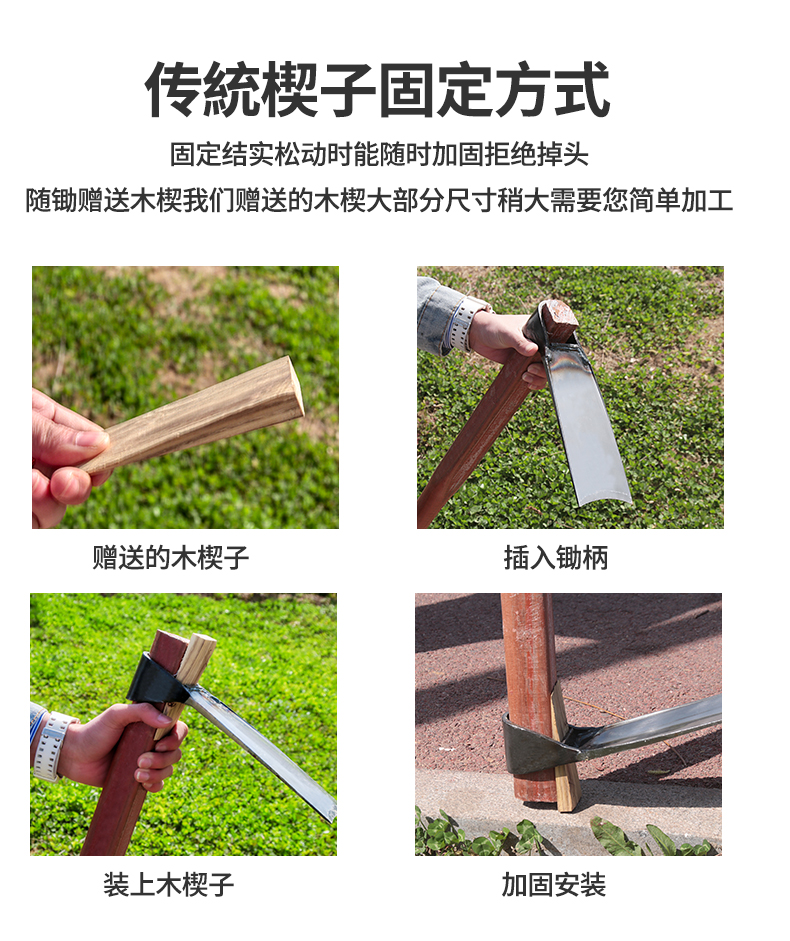 传統楔子固定方式

固定结实松动时能随时加固拒绝掉头

随锄赠送木楔我们赠送的木楔大部分尺寸稍大需要您简单加工

赠送的木楔子

插入锄柄

装上木楔子

加固安装