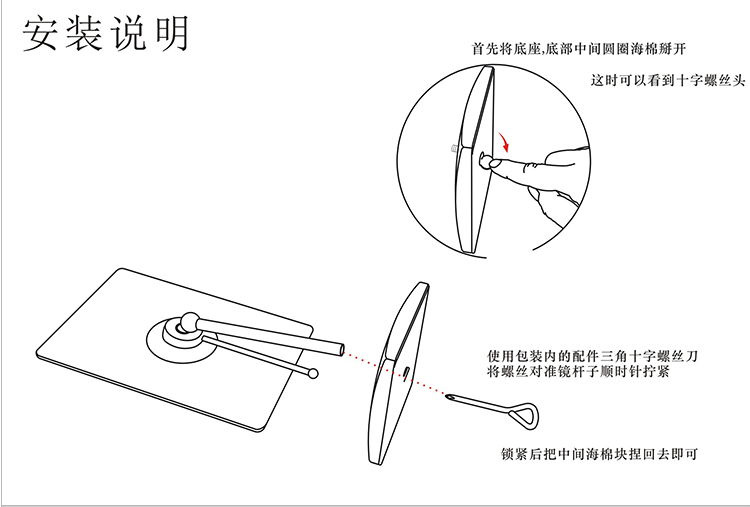 安装说明

首先将底座,底部中间圆圈海棉掰开

这时可以看到十字螺丝头

使用包装内的配件三角十字螺丝刀
将螺丝对准镜杆子顺时针拧紧

锁紧后把中间海棉块捏回去即可