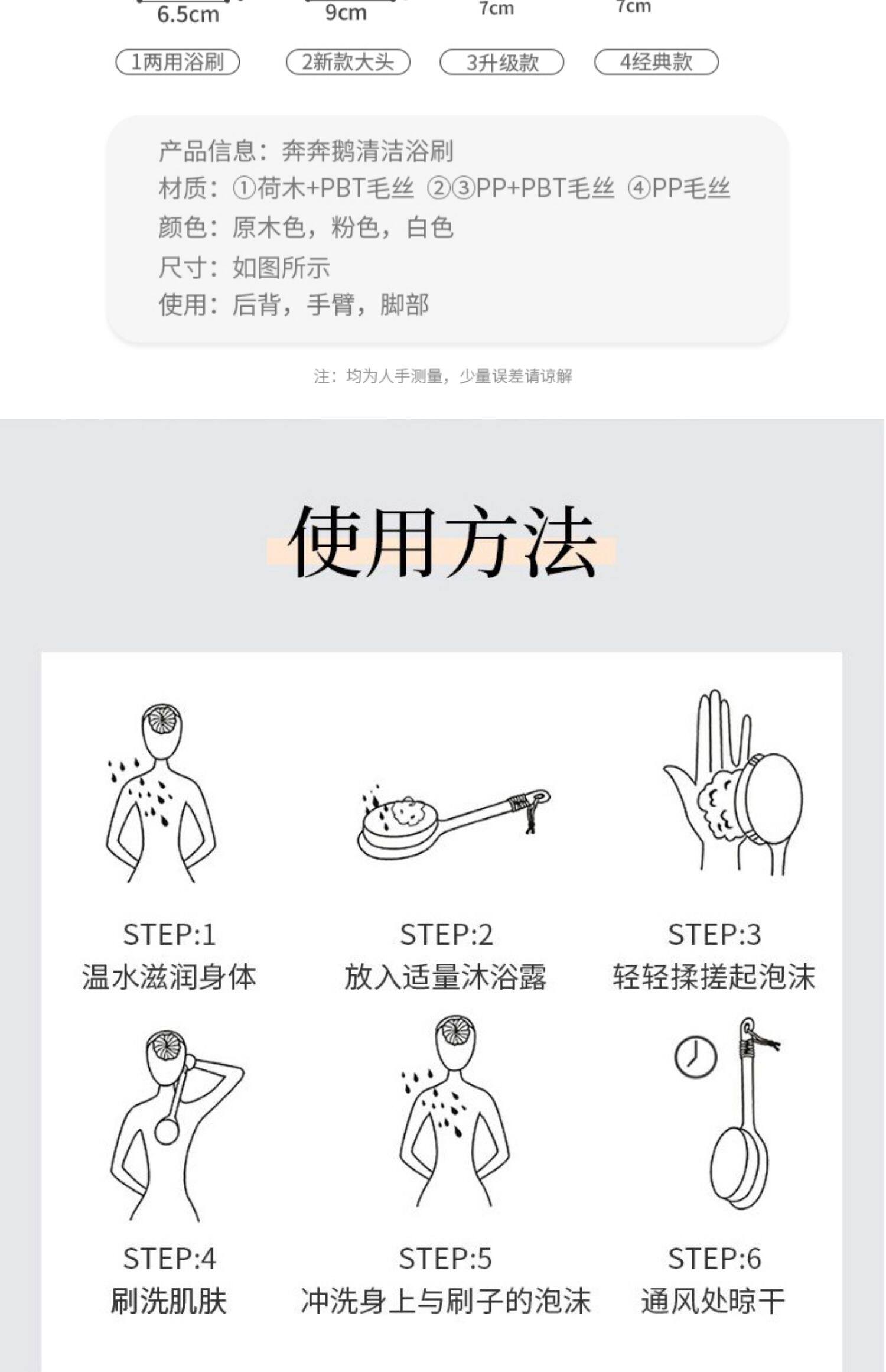 6.5cm 9cm 7cm 7cm

1两用浴刷 2新款大头 3升级款 4经典款

产品信息：奔奔鹅清洁浴刷
材质：①荷木+PBT毛丝 ②③PP+PBT毛丝 ④PP毛丝
颜色：原木色，粉色，白色
尺寸：如图所示
使用：后背，手臂，脚部

注：均为人手测量，少量误差请谅解

使用方法

STEP:1
温水滋润身体

STEP:2
放入适量沐浴露

STEP:3
轻轻揉搓起泡沫

STEP:4
刷洗肌肤

STEP:5
冲洗身上与刷子的泡沫

STEP:6
通风处晾干