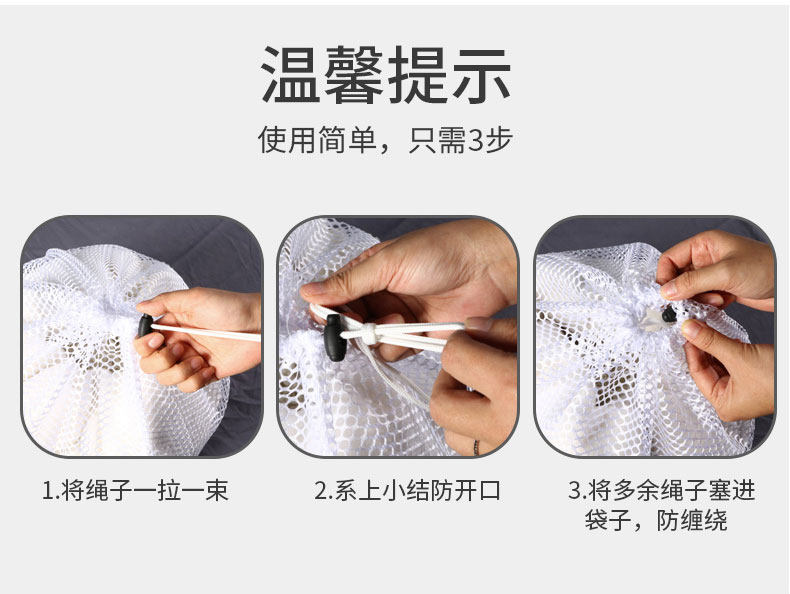 温馨提示

使用简单，只需3步

1.将绳子一拉一束

2.系上小结防开口

3.将多余绳子塞进袋子，防缠绕