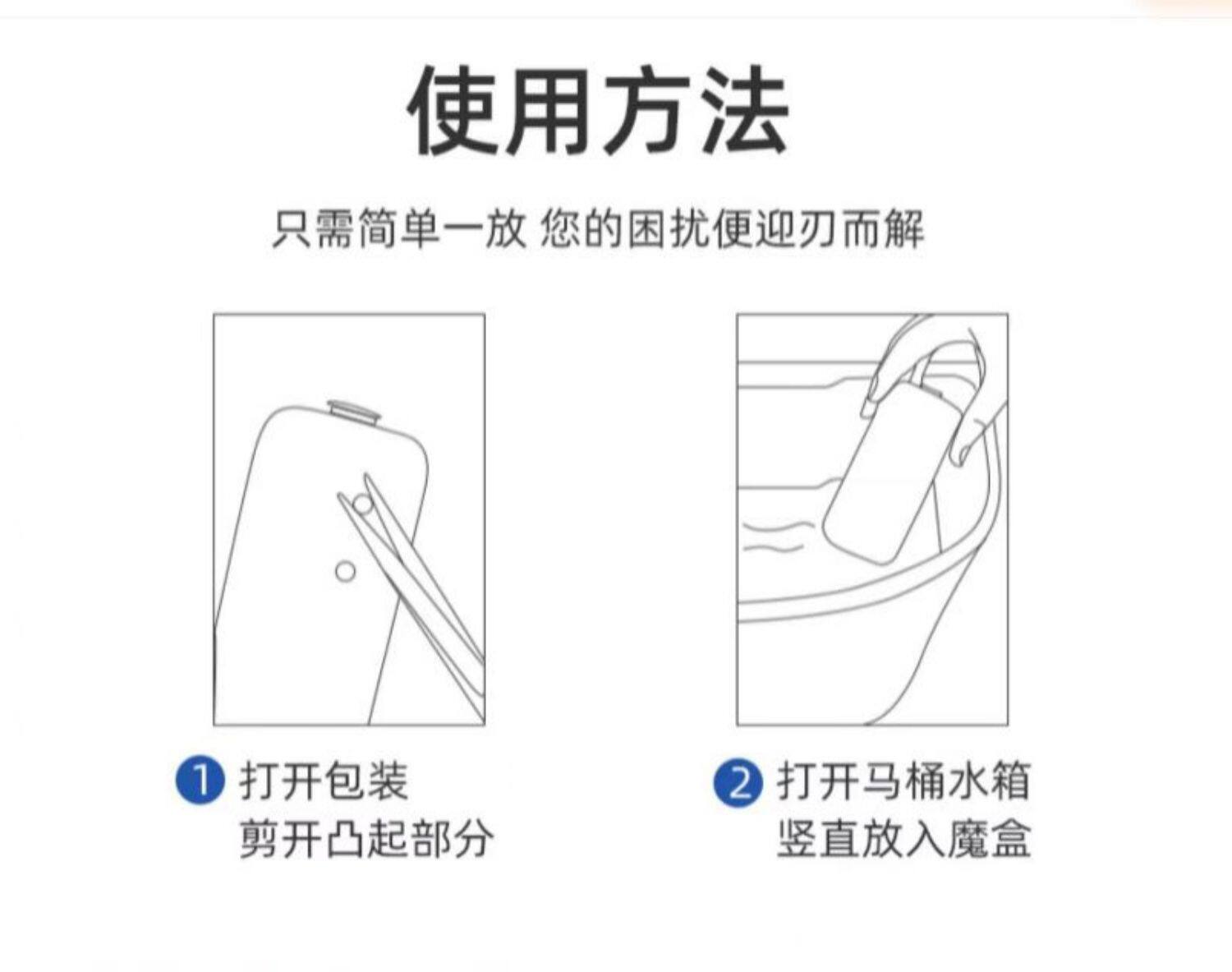 使用方法

只需简单一放 您的困扰便迎刃而解

1 打开包装
剪开凸起部分

2 打开马桶水箱
竖直放入魔盒