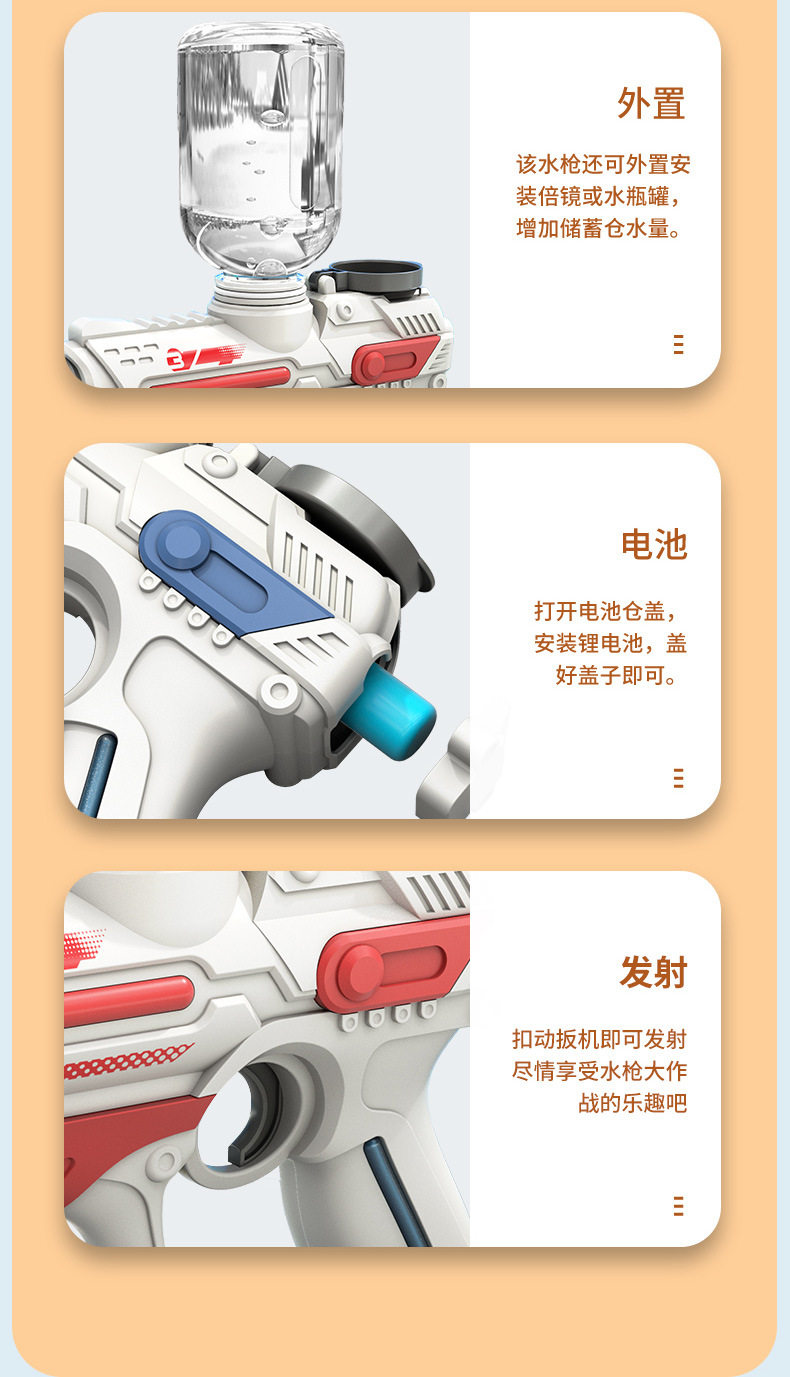 外置

该水枪还可外置安装倍镜或水瓶罐，增加储蓄仓水量。

电池

打开电池仓盖，安装锂电池，盖好盖子即可。

发射

扣动扳机即可发射尽情享受水枪大作战的乐趣吧