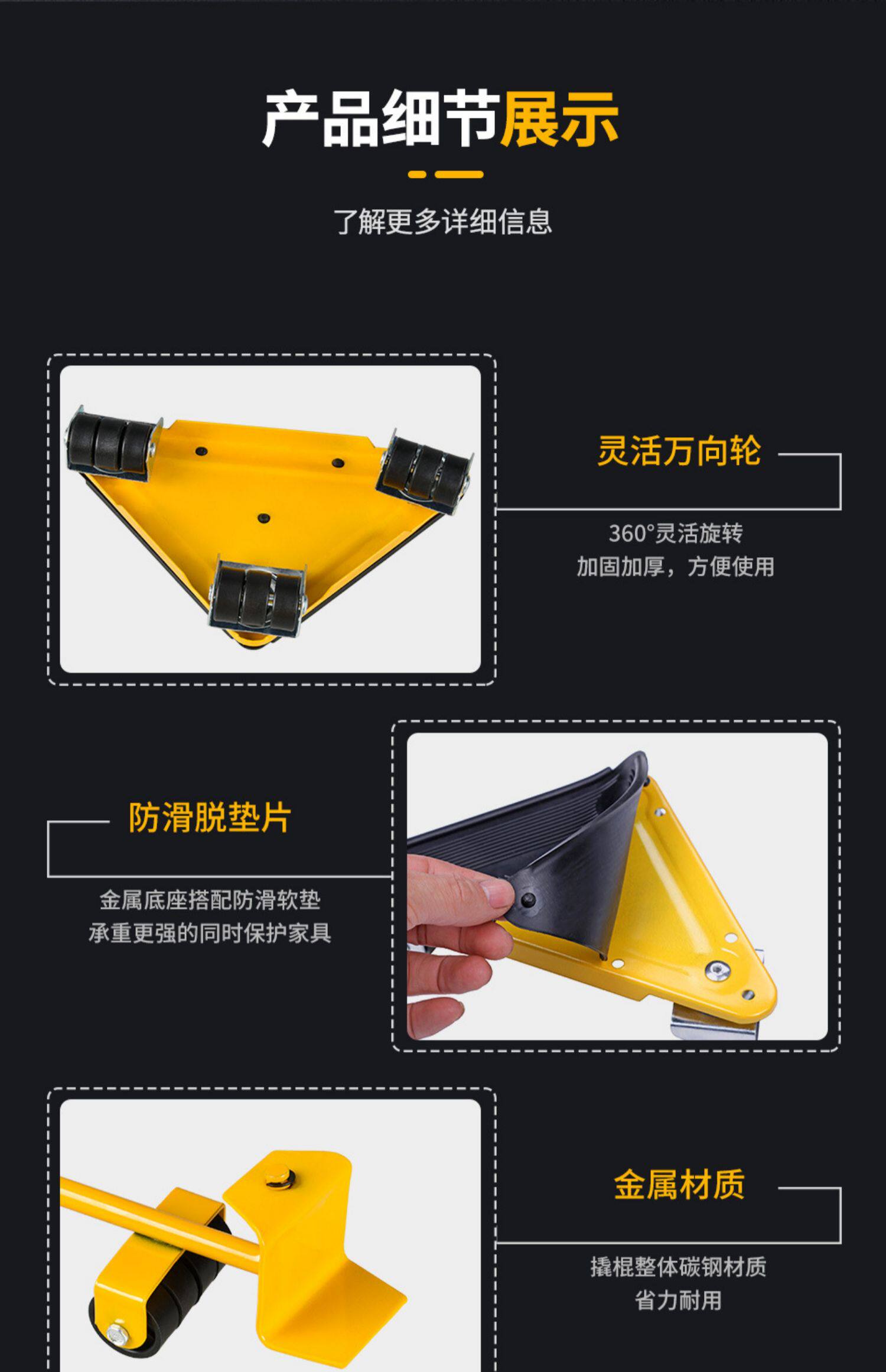 产品细节展示

了解更多详细信息

灵活万向轮

360°灵活旋转
加固加厚，方便使用

防滑脱垫片

金属底座搭配防滑软垫
承重更强的同时保护家具

金属材质

撬棍整体碳钢材质
省力耐用