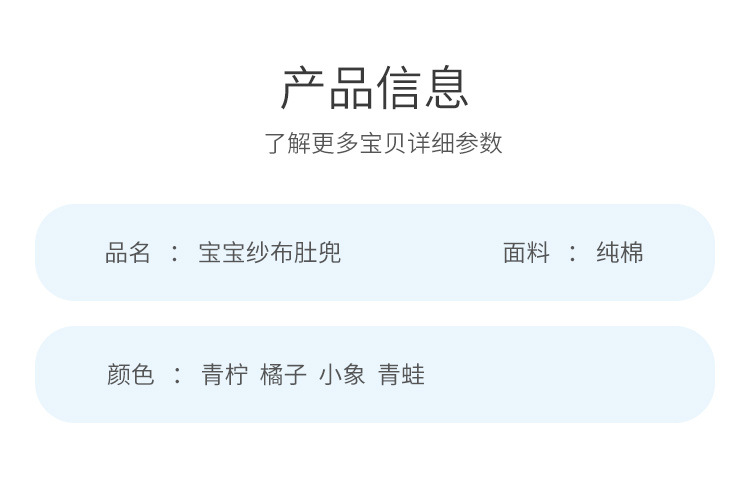 产品信息

了解更多宝贝详细参数

品名 ： 宝宝纱布肚兜

面料 ： 纯棉

颜色 ： 青柠 橘子 小象 青蛙