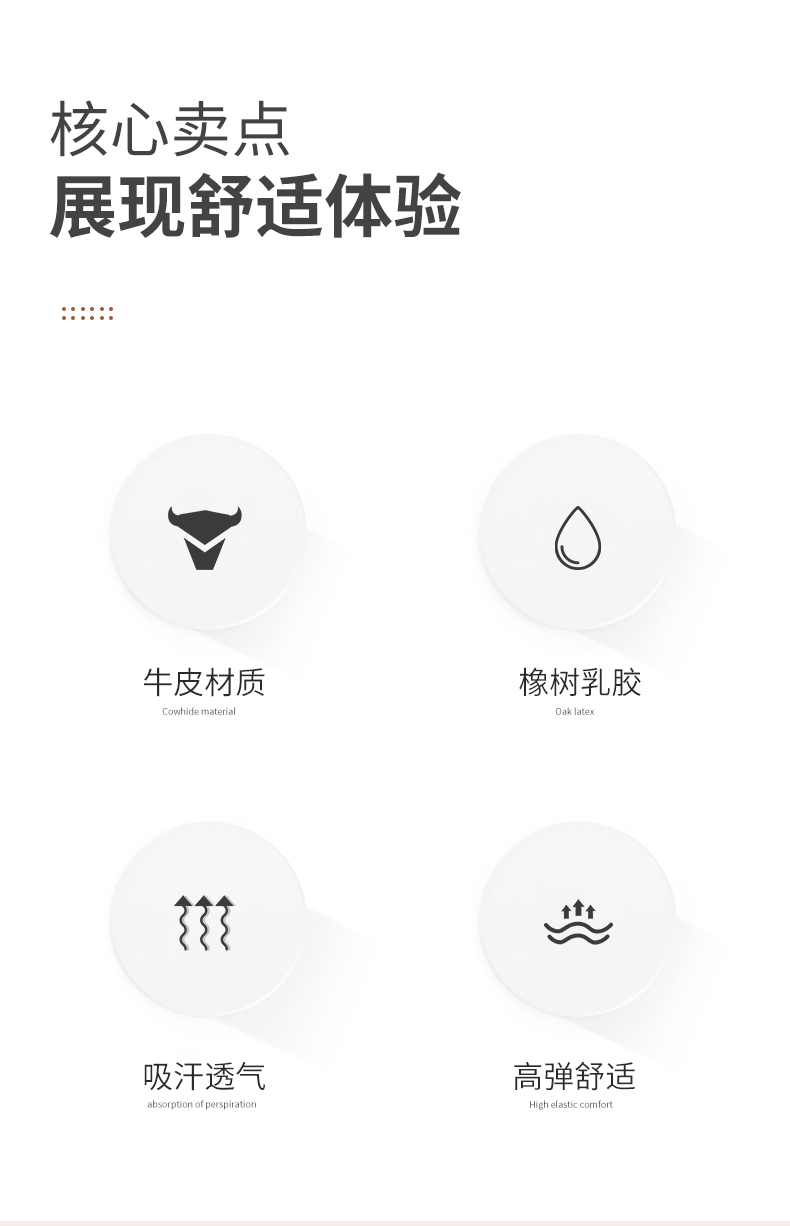 核心卖点
展现舒适体验

牛皮材质
Cowhide material

橡树乳胶
Oak latex

吸汗透气
absorption of perspiration

高弹舒适
High elastic comfort