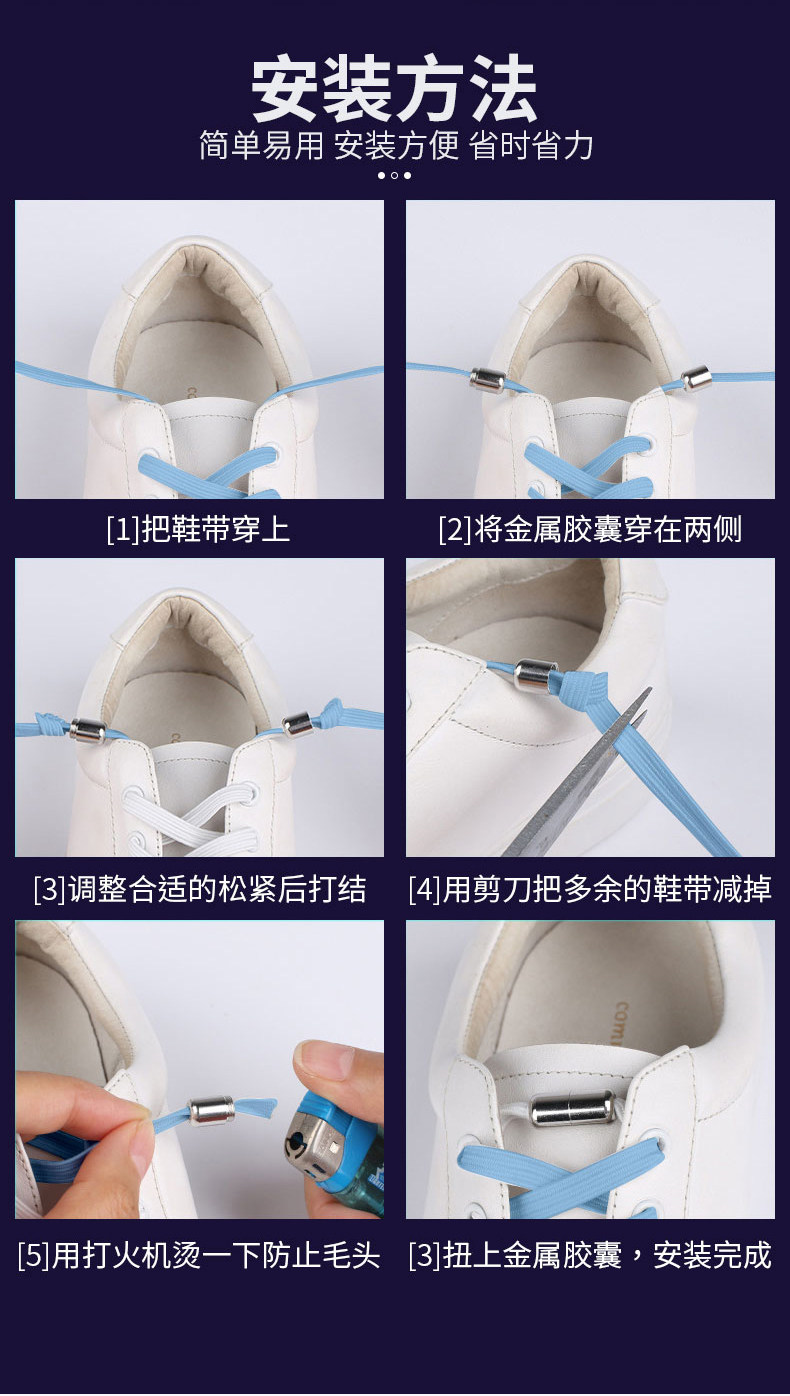 安装方法

简单易用 安装方便 省时省力

[1]把鞋带穿上

[2]将金属胶囊穿在两侧

[3]调整合适的松紧后打结

[4]用剪刀把多余的鞋带减掉

[5]用打火机烫一下防止毛头

[3]扭上金属胶囊，安装完成