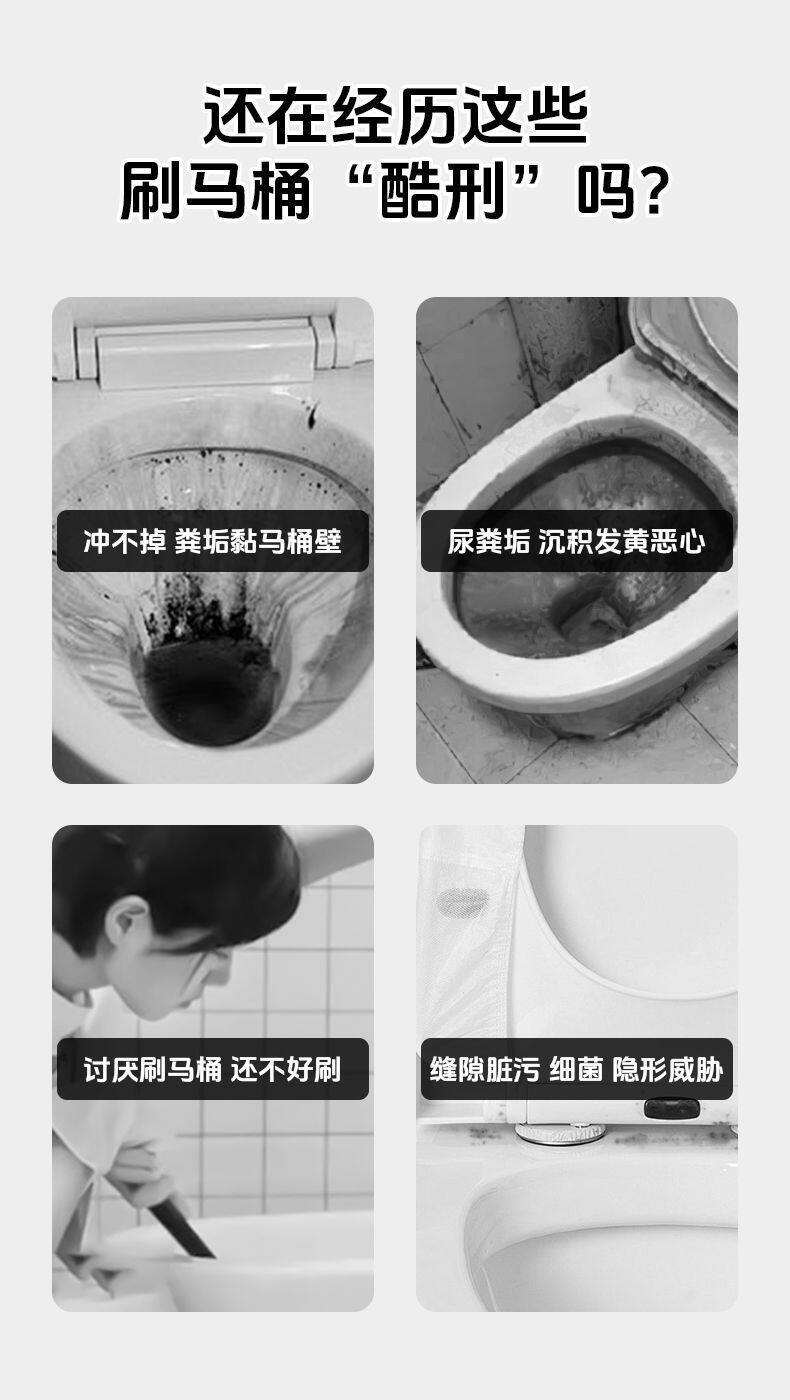 还在经历这些
刷马桶“酷刑”吗?

冲不掉 粪垢黏马桶壁

尿粪垢 沉积发黄恶心

讨厌刷马桶 还不好刷

缝隙脏污 细菌 隐形威胁