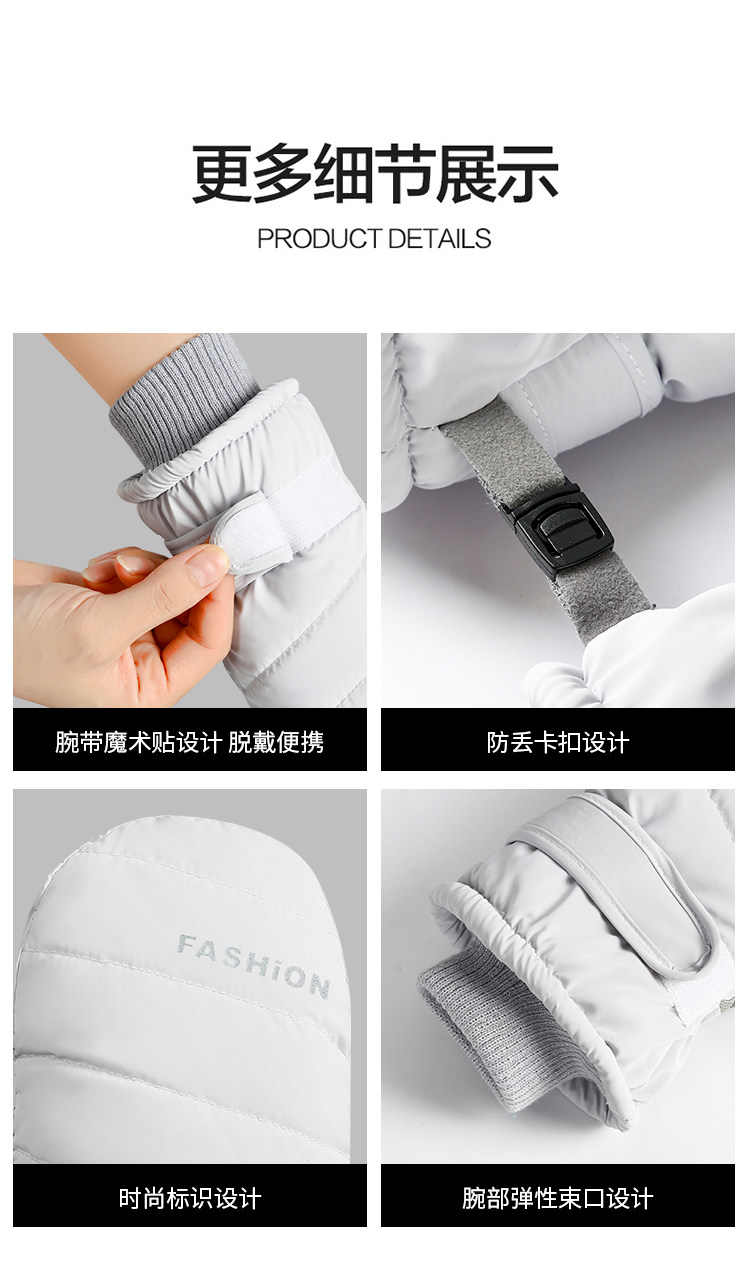 更多细节展示
PRODUCT DETAILS

腕带魔术贴设计 脱戴便携

防丢卡扣设计

FASHiON

时尚标识设计

腕部弹性束口设计