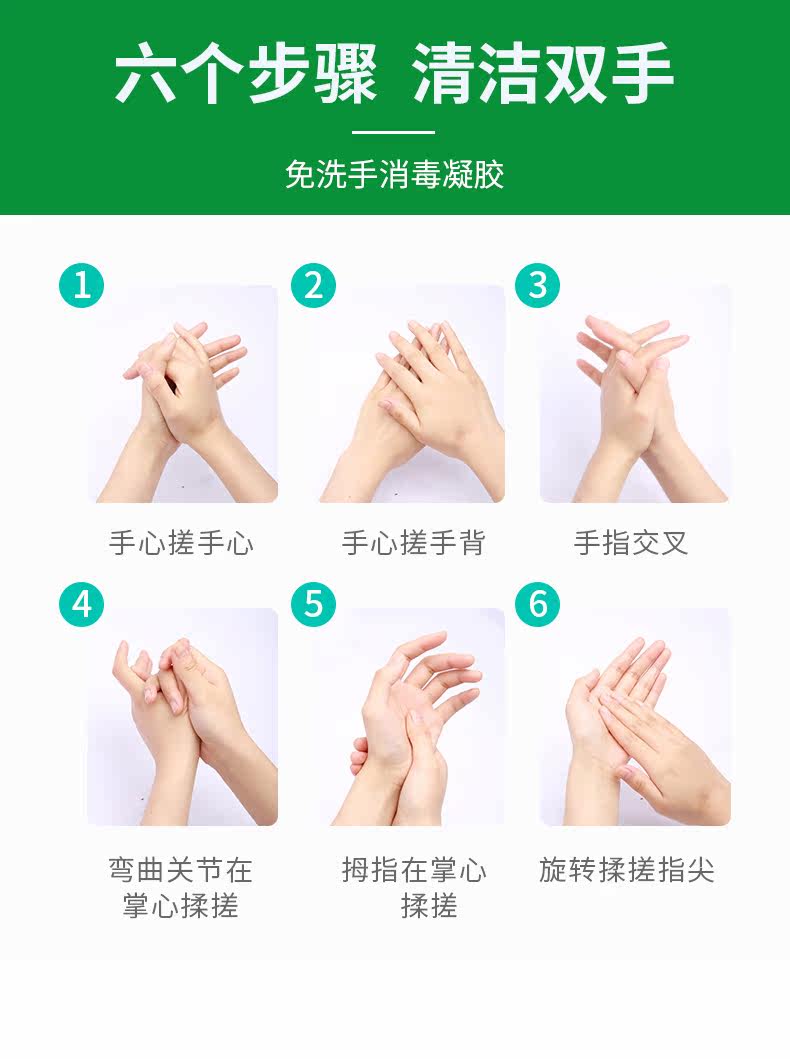 六个步骤 清洁双手

免洗手消毒凝胶

1
手心搓手心

2
手心搓手背

3
手指交叉

4
弯曲关节在掌心揉搓

5
拇指在掌心揉搓

6
旋转揉搓指尖