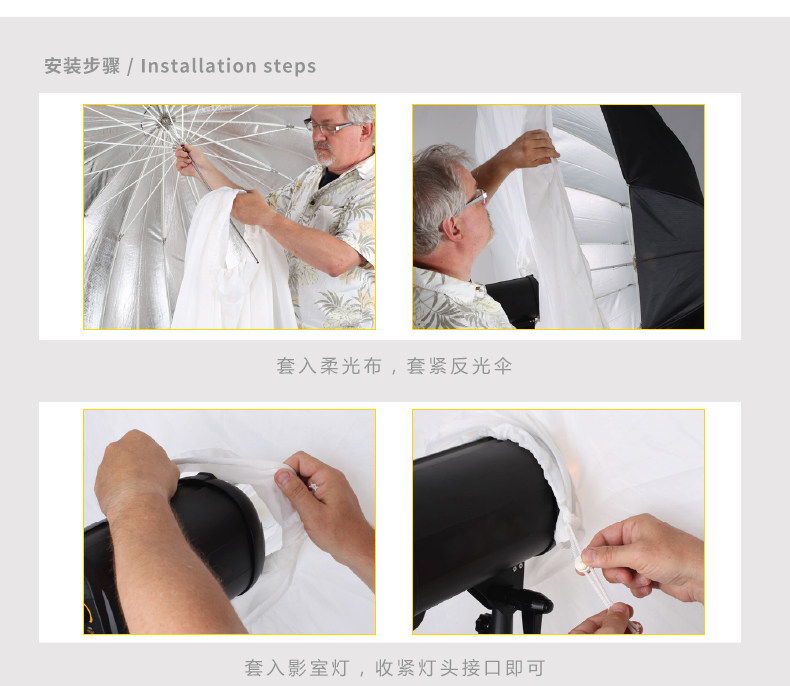 安装步骤 / Installation steps

套入柔光布，套紧反光伞

套入影室灯，收紧灯头接口即可