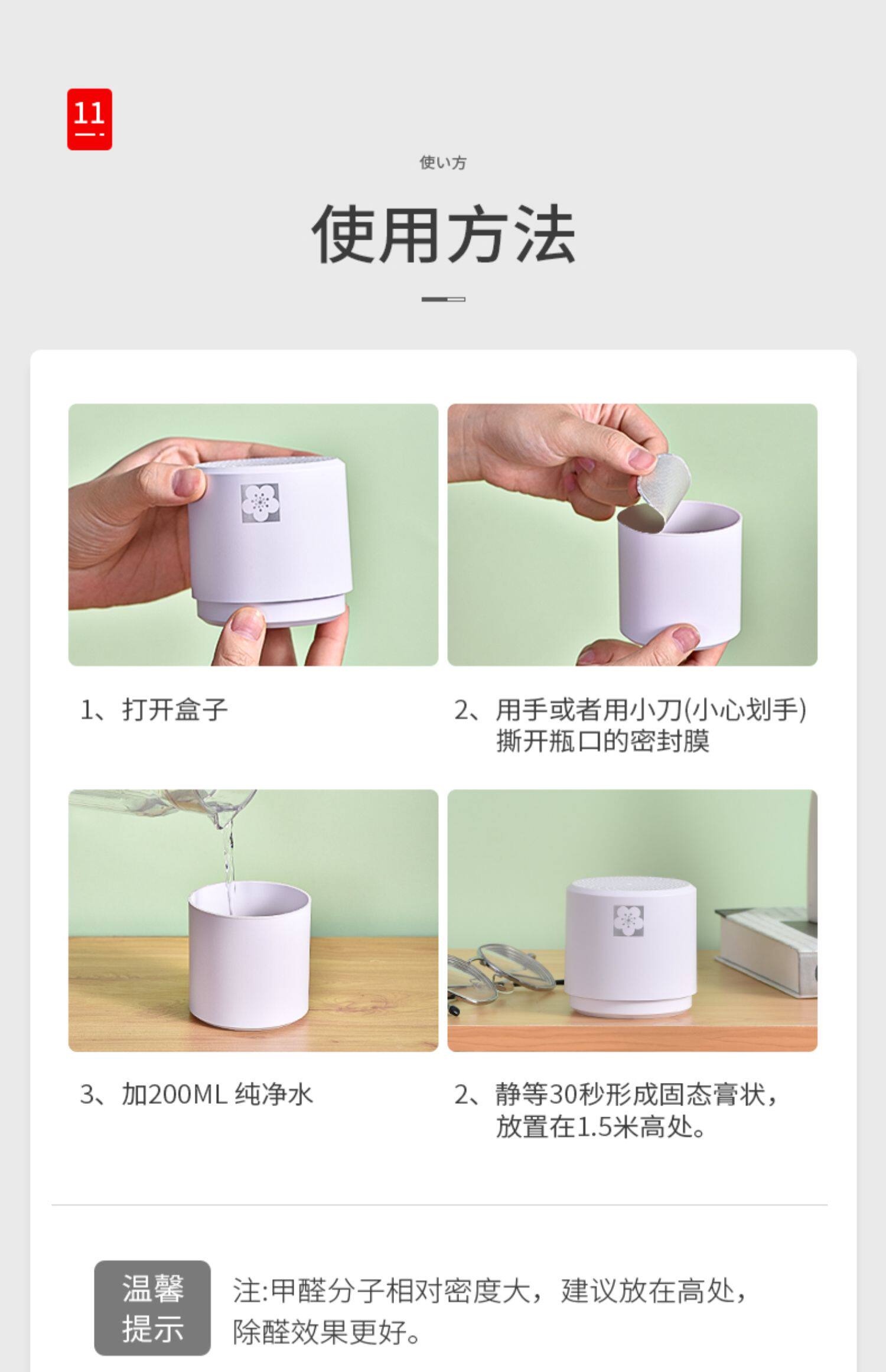 11

使い方

使用方法

1、打开盒子

2、用手或者用小刀(小心划手)撕开瓶口的密封膜

3、加200ML 纯净水

2、静等30秒形成固态膏状，放置在1.5米高处。

温馨提示

注:甲醛分子相对密度大，建议放在高处，除醛效果更好。