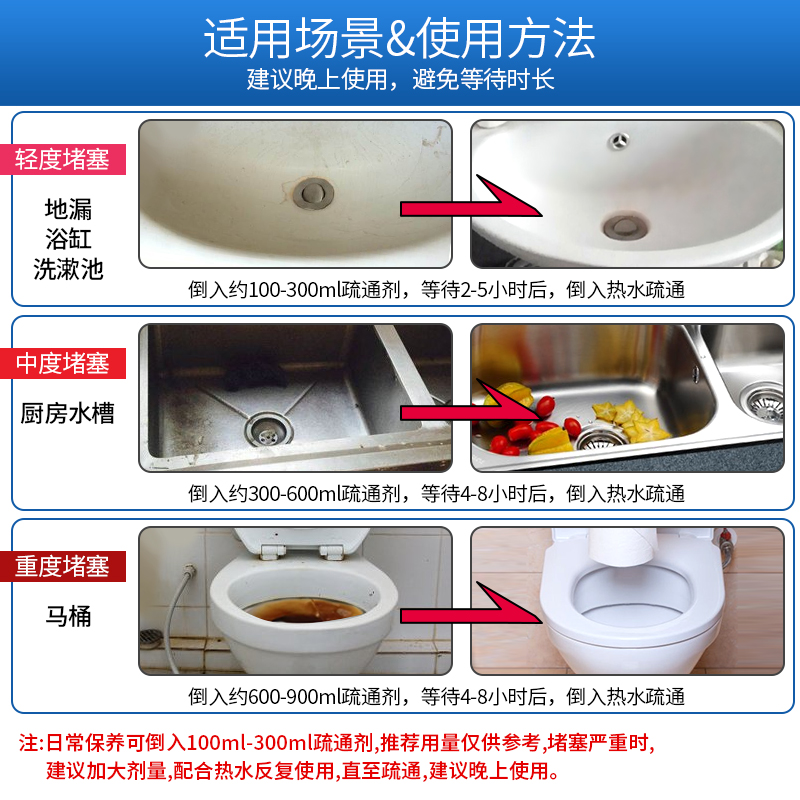 适用场景&使用方法
建议晚上使用，避免等待时长

轻度堵塞
地漏
浴缸
洗漱池
倒入约100-300ml疏通剂，等待2-5小时后，倒入热水疏通

中度堵塞
厨房水槽
倒入约300-600ml疏通剂，等待4-8小时后，倒入热水疏通

重度堵塞
马桶
倒入约600-900ml疏通剂，等待4-8小时后，倒入热水疏通

注:日常保养可倒入100ml-300ml疏通剂,推荐用量仅供参考,堵塞严重时,建议加大剂量,配合热水反复使用,直至疏通,建议晚上使用。