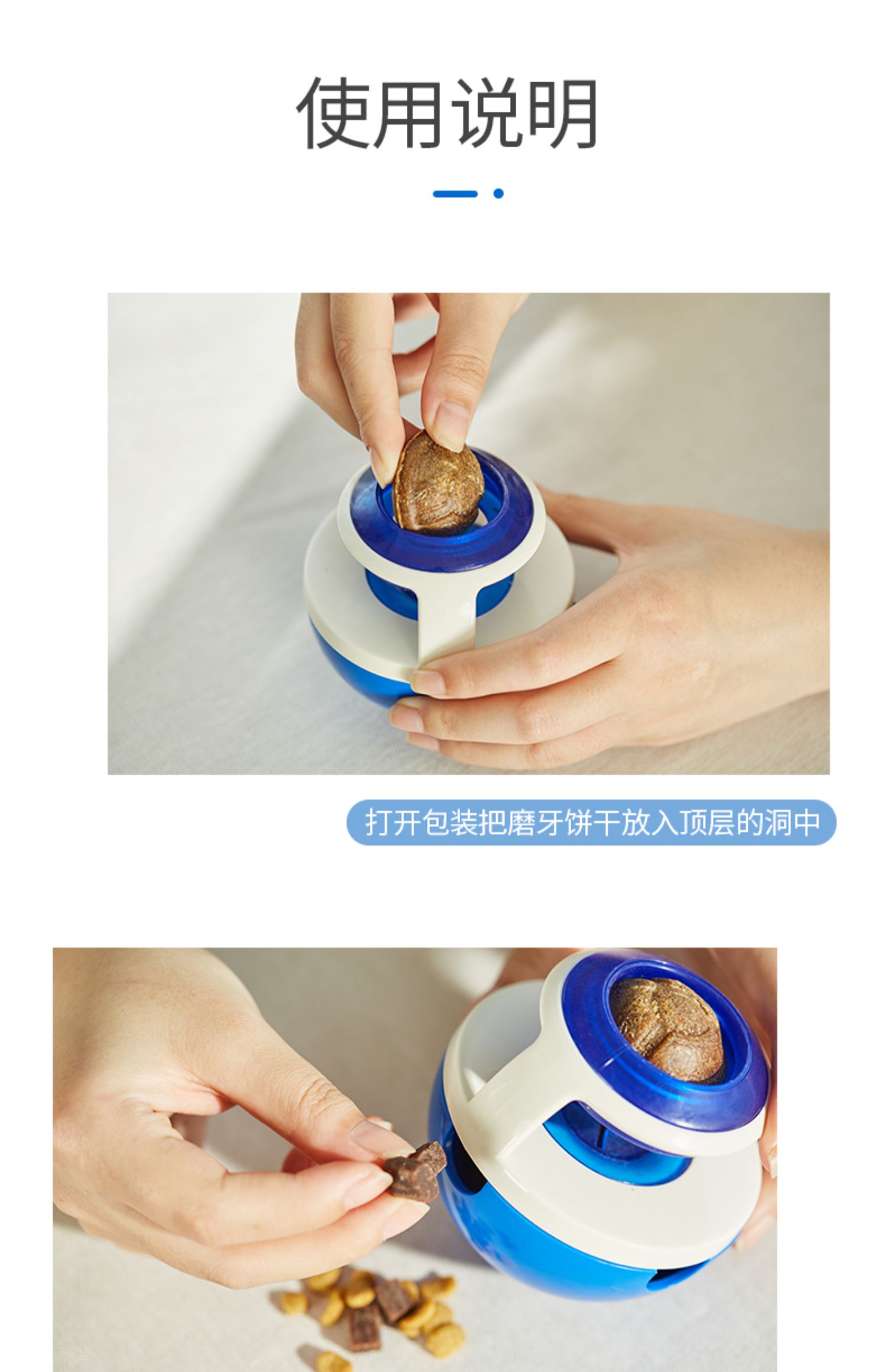 使用说明

打开包装把磨牙饼干放入顶层的洞中