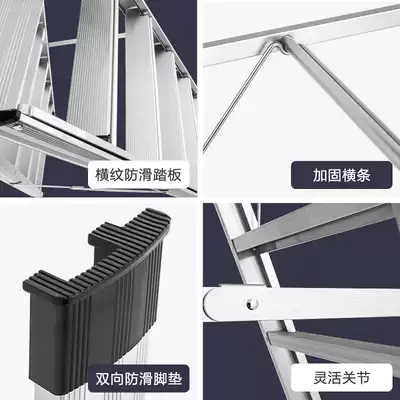 横纹防滑踏板

加固横条

双向防滑脚垫

灵活关节