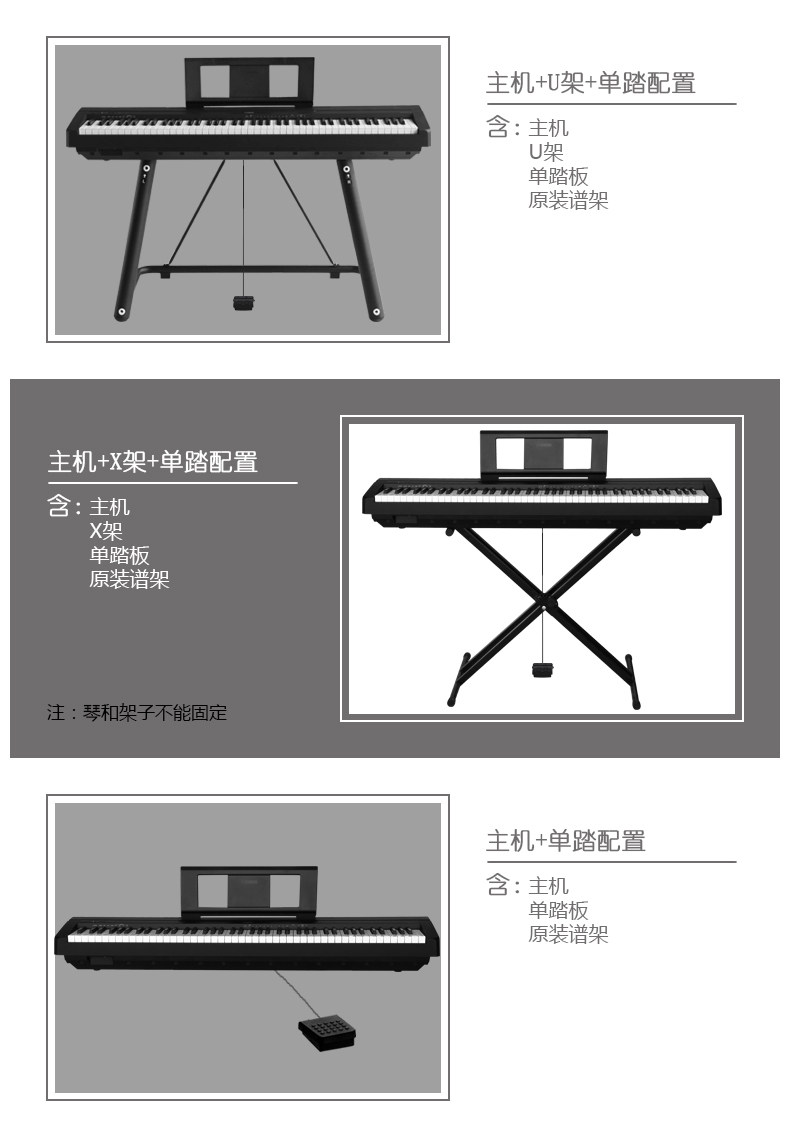 主机+U架+单踏配置

含：主机
U架
单踏板
原装谱架

主机+X架+单踏配置

含：主机
X架
单踏板
原装谱架

注：琴和架子不能固定

主机+单踏配置

含：主机
单踏板
原装谱架