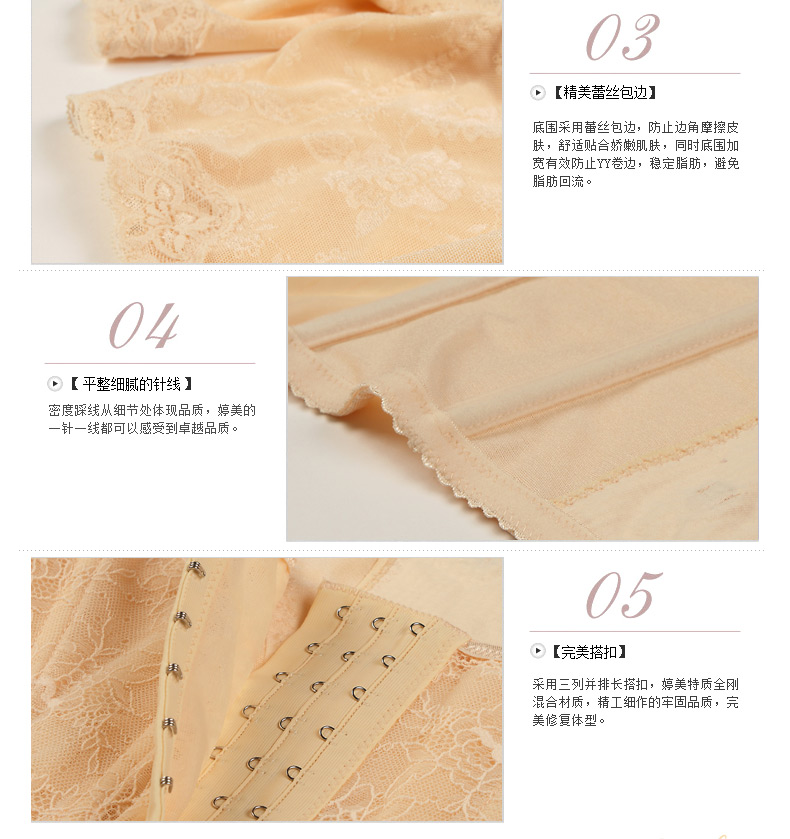 03

【精美蕾丝包边】

底围采用蕾丝包边，防止边角摩擦皮肤，舒适贴合娇嫩肌肤，同时底围加宽有效防止YY卷边，稳定脂肪，避免脂肪回流。

04

【 平整细腻的针线 】

密度踩线从细节处体现品质，婷美的一针一线都可以感受到卓越品质。

05

【完美搭扣】

采用三列并排长搭扣，婷美特质全刚混合材质，精工细作的牢固品质，完美修复体型。