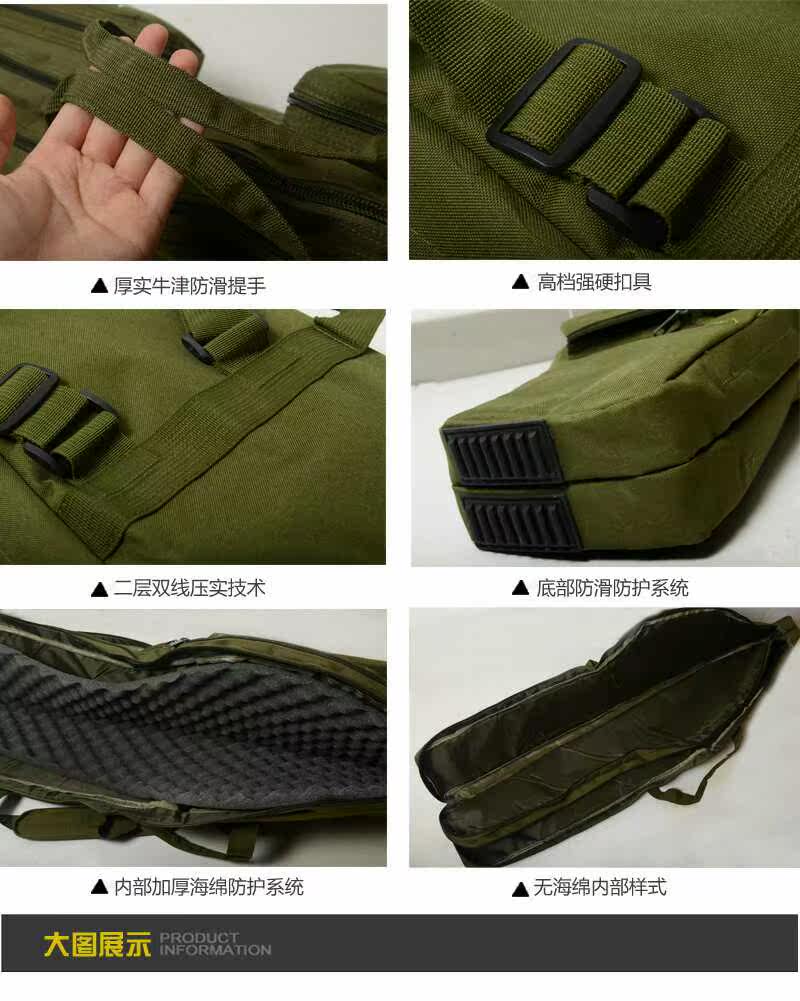 ▲ 厚实牛津防滑提手

▲ 高档强硬扣具

▲ 二层双线压实技术

▲ 底部防滑防护系统

▲ 内部加厚海绵防护系统

▲ 无海绵内部样式

大图展示 PRODUCT INFORMATION