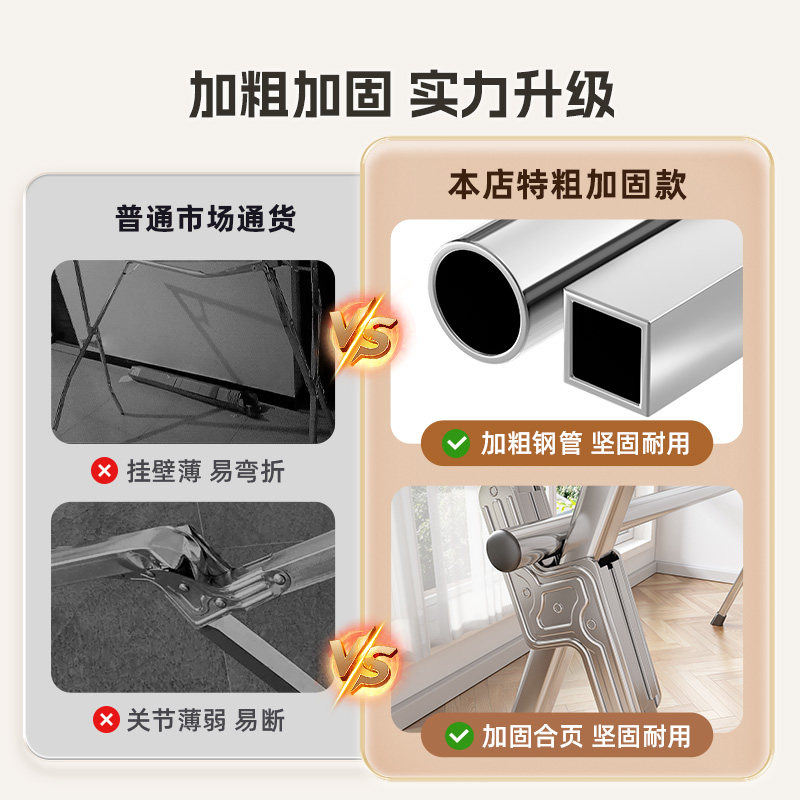 加粗加固 实力升级

普通市场通货

VS

挂壁薄 易弯折

VS

关节薄弱 易断

本店特粗加固款

加粗钢管 坚固耐用

加固合页 坚固耐用