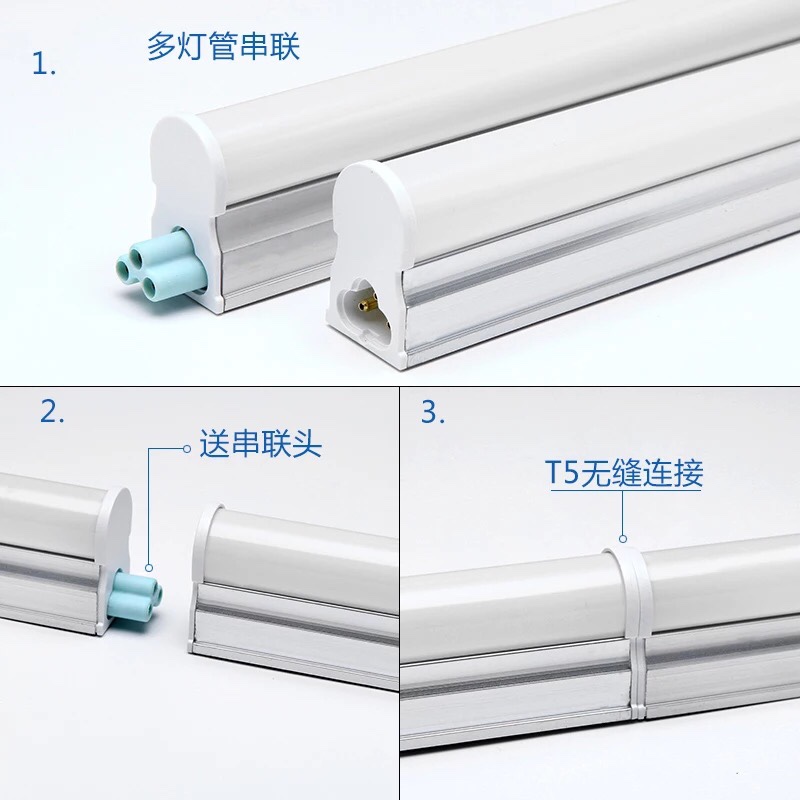 1. 多灯管串联

2. 送串联头

3. T5无缝连接