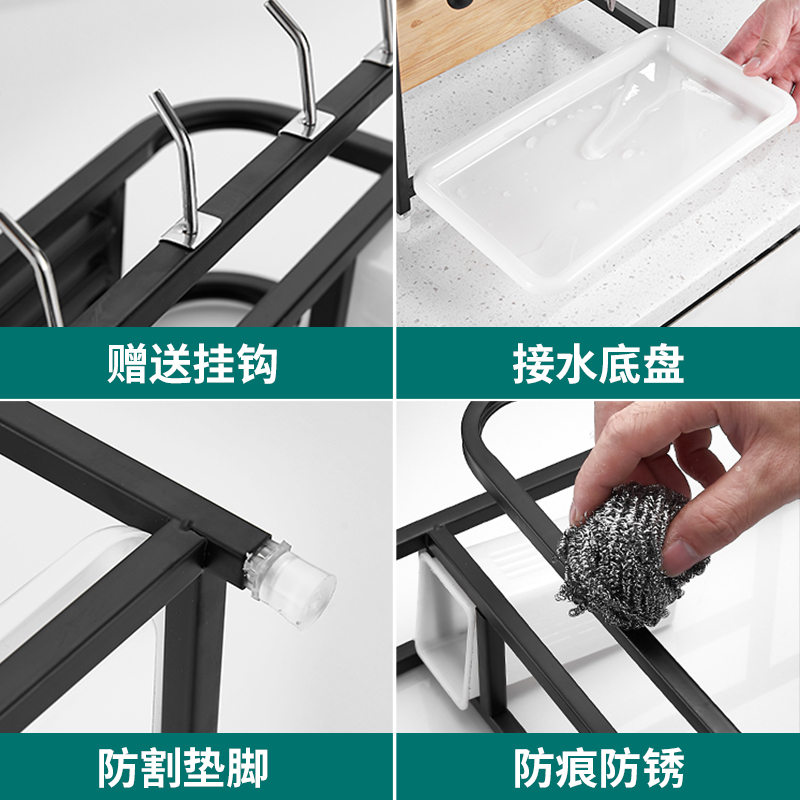 赠送挂钩

接水底盘

防割垫脚

防痕防锈