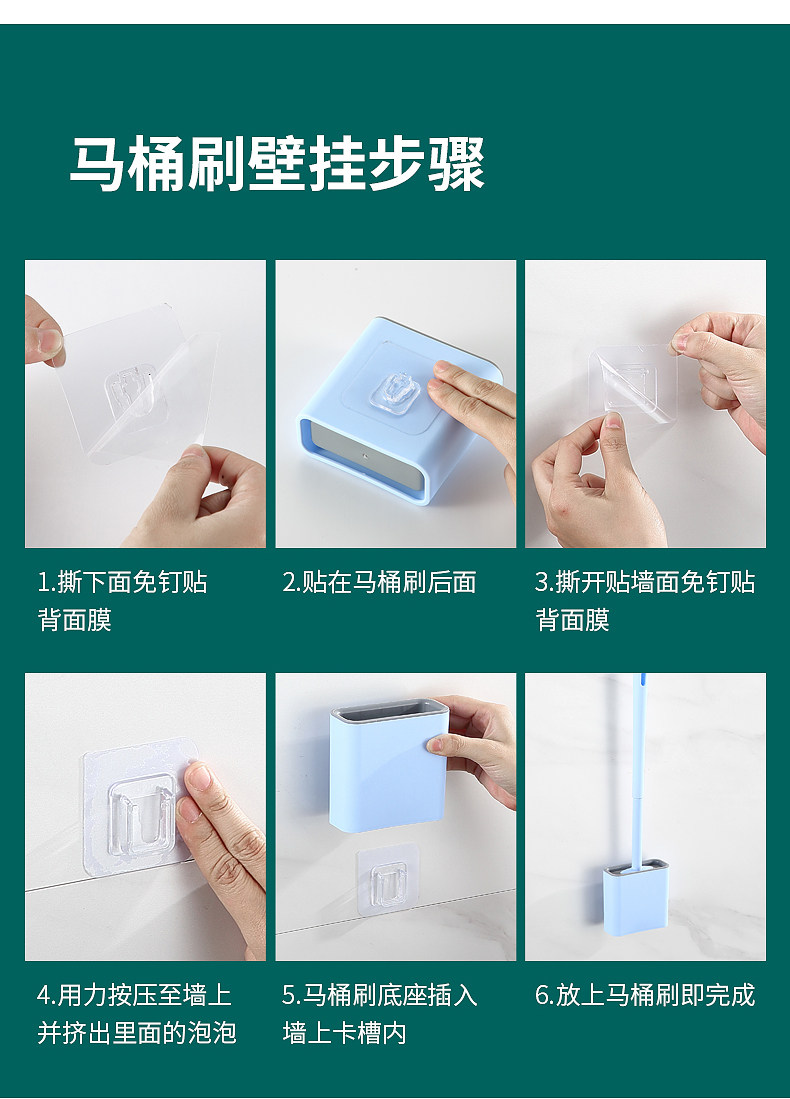 马桶刷壁挂步骤

1.撕下面免钉贴背面膜

2.贴在马桶刷后面

3.撕开贴墙面免钉贴背面膜

4.用力按压至墙上并挤出里面的泡泡

5.马桶刷底座插入墙上卡槽内

6.放上马桶刷即完成