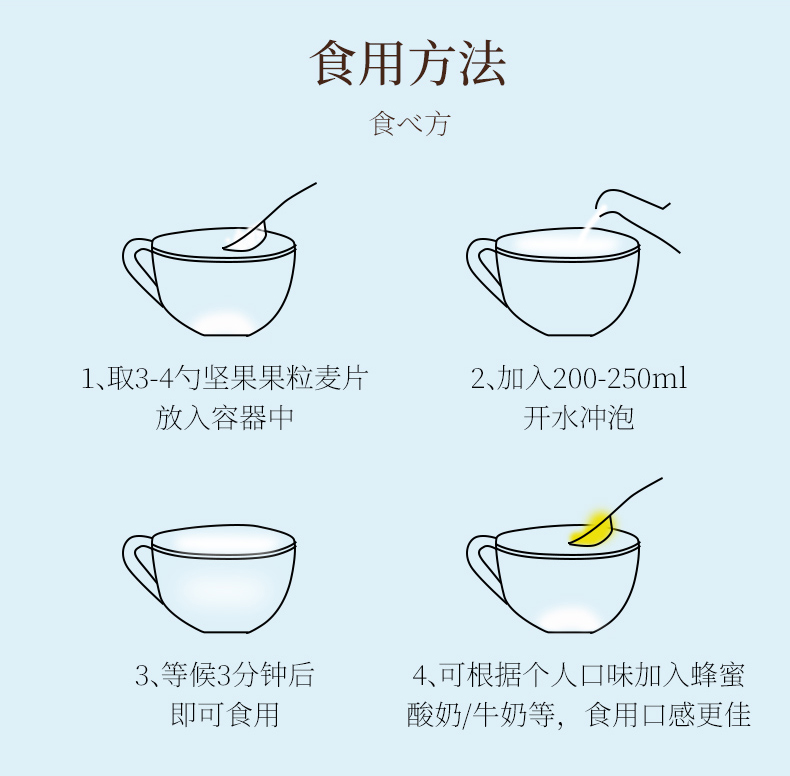 食用方法

食べ方

1、取3-4勺坚果果粒麦片
放入容器中

2、加入200-250ml
开水冲泡

3、等候3分钟后
即可食用

4、可根据个人口味加入蜂蜜
酸奶/牛奶等，食用口感更佳