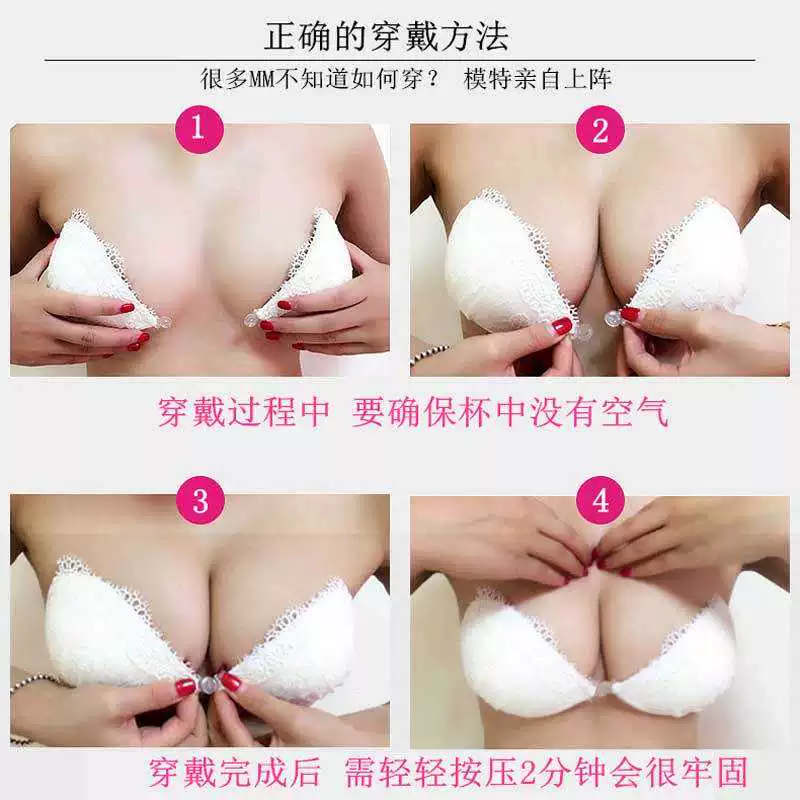 正确的穿戴方法

很多MM不知道如何穿？ 模特亲自上阵

1

2

穿戴过程中 要确保杯中没有空气

3

4

穿戴完成后 需轻轻按压2分钟会很牢固