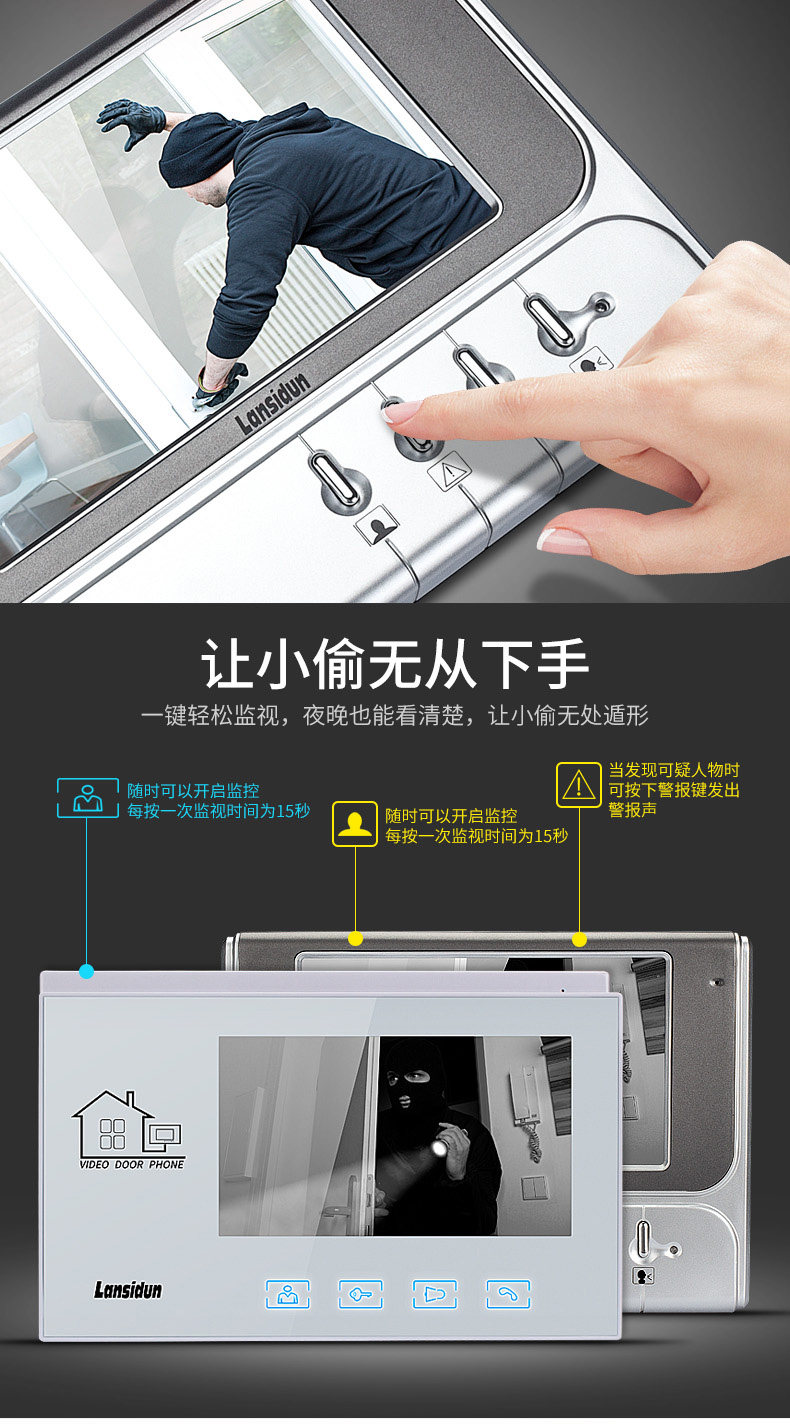 Lansidun

让小偷无从下手

一键轻松监视，夜晚也能看清楚，让小偷无处遁形

随时可以开启监控
每按一次监视时间为15秒

随时可以开启监控
每按一次监视时间为15秒

当发现可疑人物时
可按下警报键发出
警报声

VIDEO DOOR PHONE

Lansidun