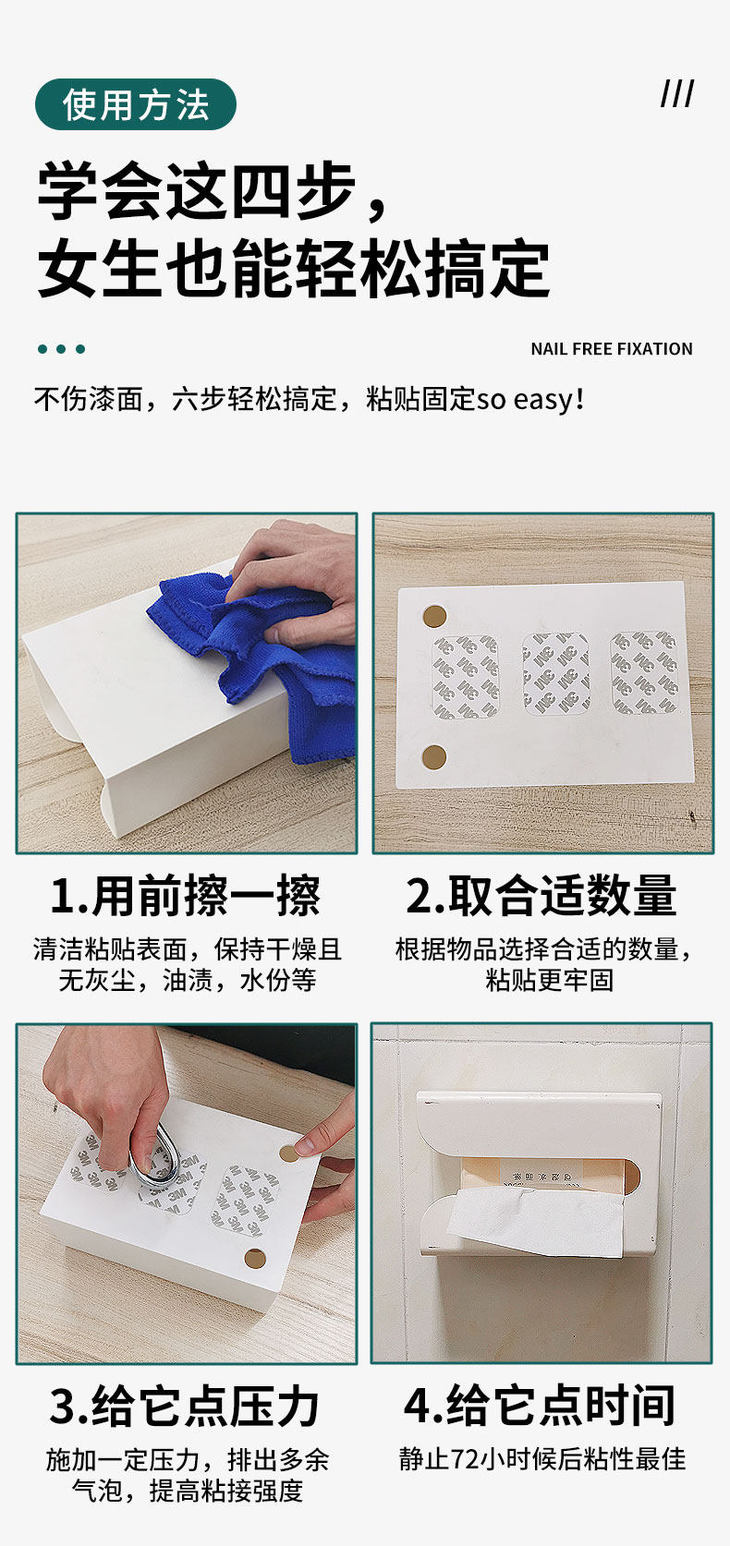 使用方法

///

学会这四步，
女生也能轻松搞定

NAIL FREE FIXATION

不伤漆面，六步轻松搞定，粘贴固定so easy！

1.用前擦一擦

清洁粘贴表面，保持干燥且无灰尘，油渍，水份等

2.取合适数量

根据物品选择合适的数量，粘贴更牢固

3.给它点压力

施加一定压力，排出多余气泡，提高粘接强度

4.给它点时间

静止72小时候后粘性最佳