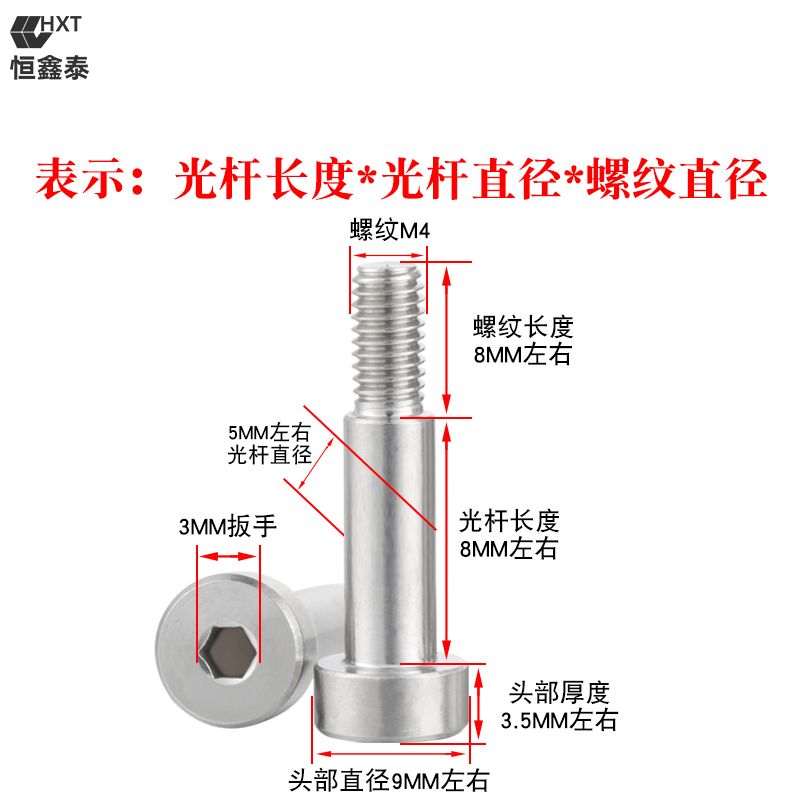 HXT
恒鑫泰

表示：光杆长度*光杆直径*螺纹直径

螺纹M4

螺纹长度
8MM左右

5MM左右
光杆直径

3MM扳手

光杆长度
8MM左右

头部厚度
3.5MM左右

头部直径9MM左右