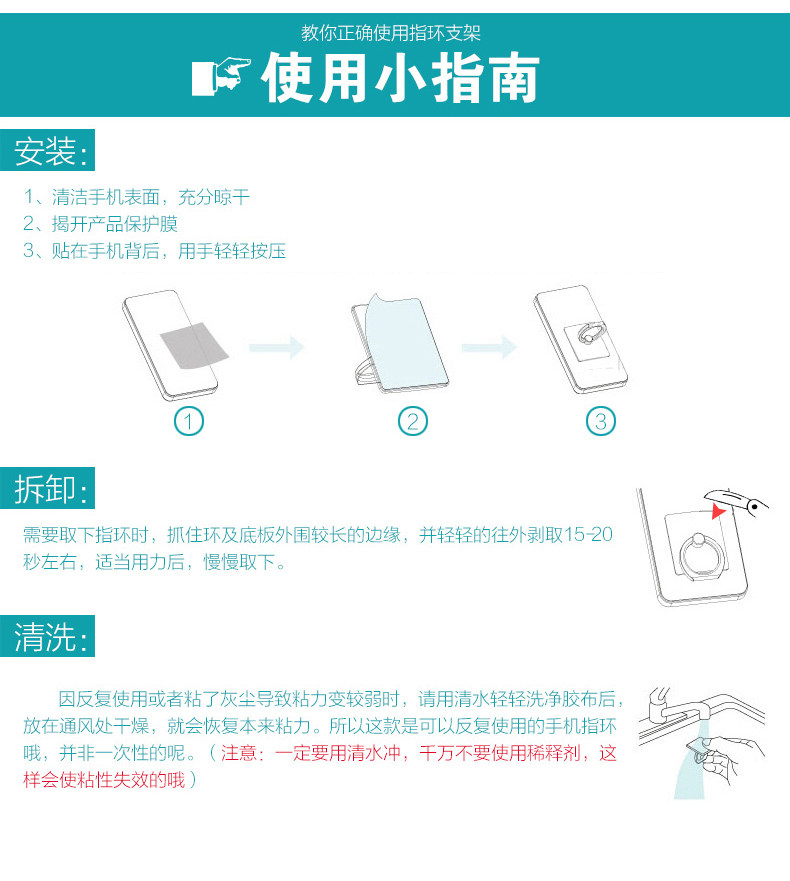 教你正确使用指环支架

使用小指南

安装:

1、清洁手机表面，充分晾干
2、揭开产品保护膜
3、贴在手机背后，用手轻轻按压

①
②
③

拆卸:

需要取下指环时，抓住环及底板外围较长的边缘，并轻轻的往外剥取15-20秒左右，适当用力后，慢慢取下。

清洗:

因反复使用或者粘了灰尘导致粘力变较弱时，请用清水轻轻洗净胶布后，放在通风处干燥，就会恢复本来粘力。所以这款是可以反复使用的手机指环哦，并非一次性的呢。（注意：一定要用清水冲，千万不要使用稀释剂，这样会使粘性失效的哦）