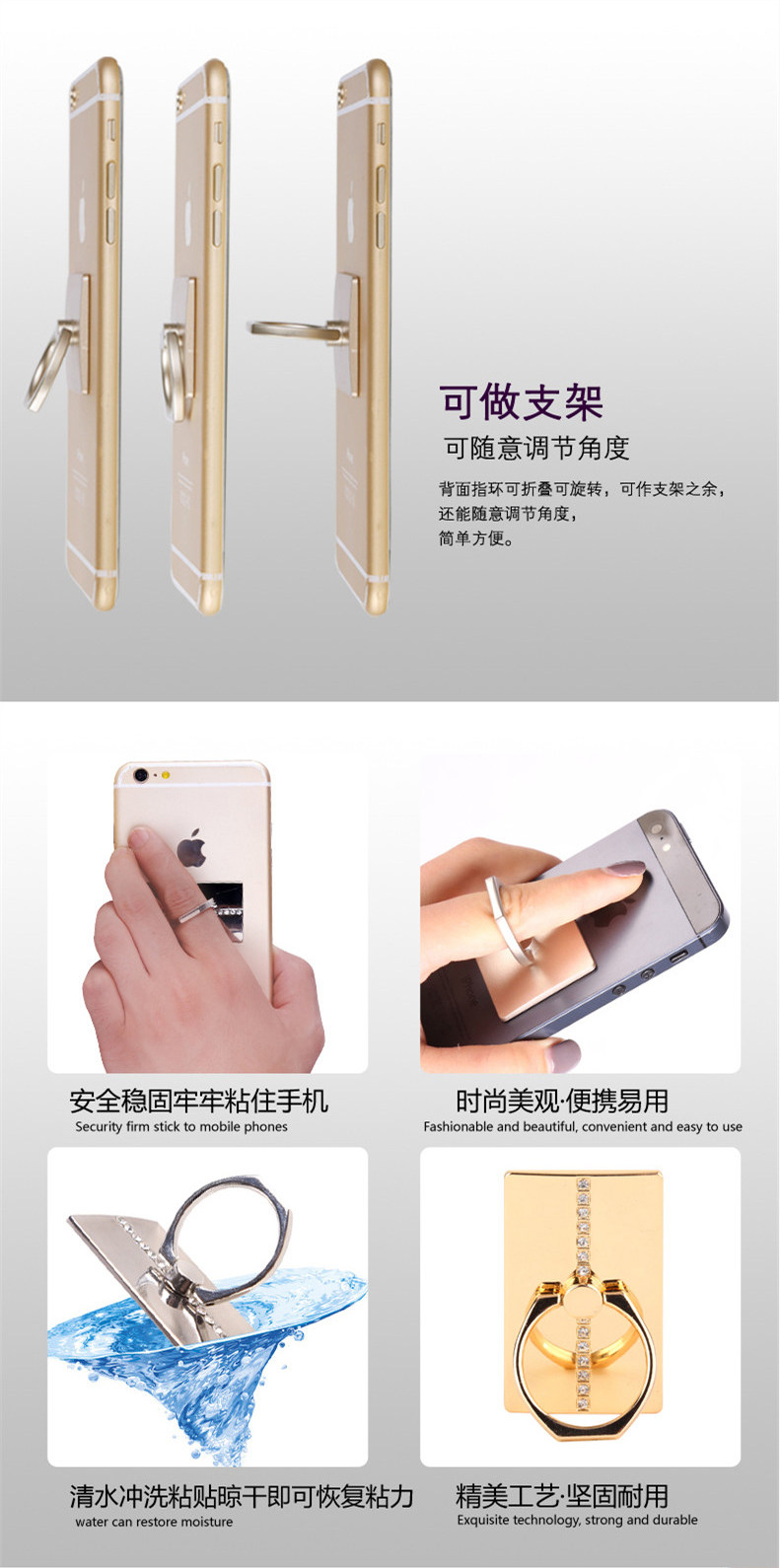 可做支架

可随意调节角度

背面指环可折叠可旋转，可作支架之余，还能随意调节角度，简单方便。

安全稳固牢牢粘住手机
Security firm stick to mobile phones

时尚美观·便携易用
Fashionable and beautiful, convenient and easy to use

清水冲洗粘贴晾干即可恢复粘力
water can restore moisture

精美工艺·坚固耐用
Exquisite technology, strong and durable