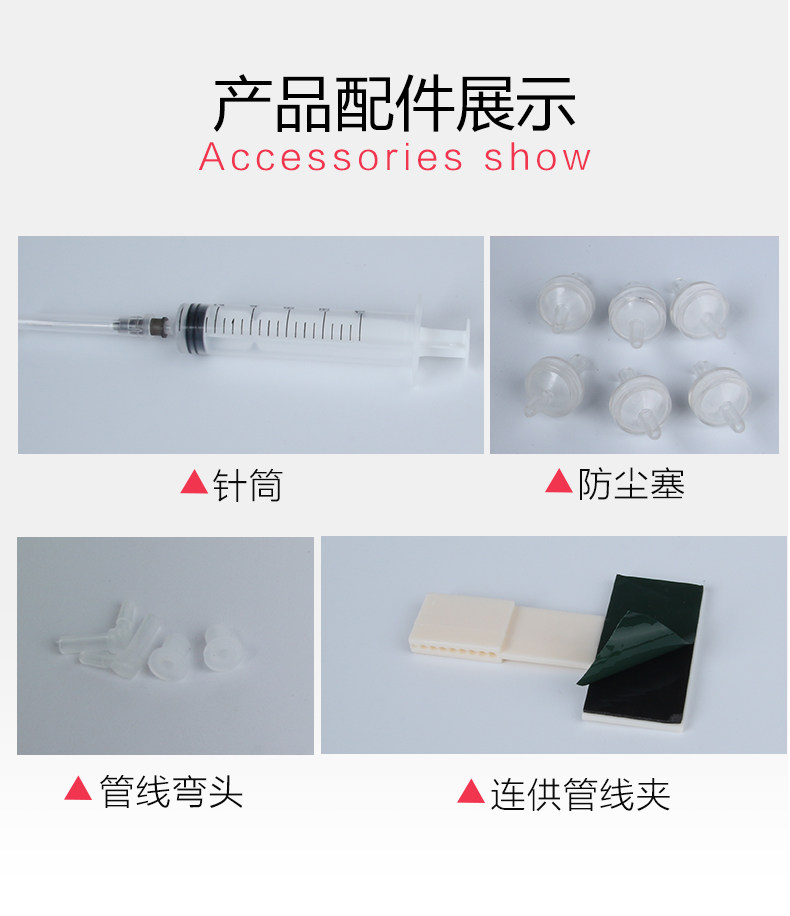 产品配件展示
Accessories show

▲针筒

▲防尘塞

▲管线弯头

▲连供管线夹