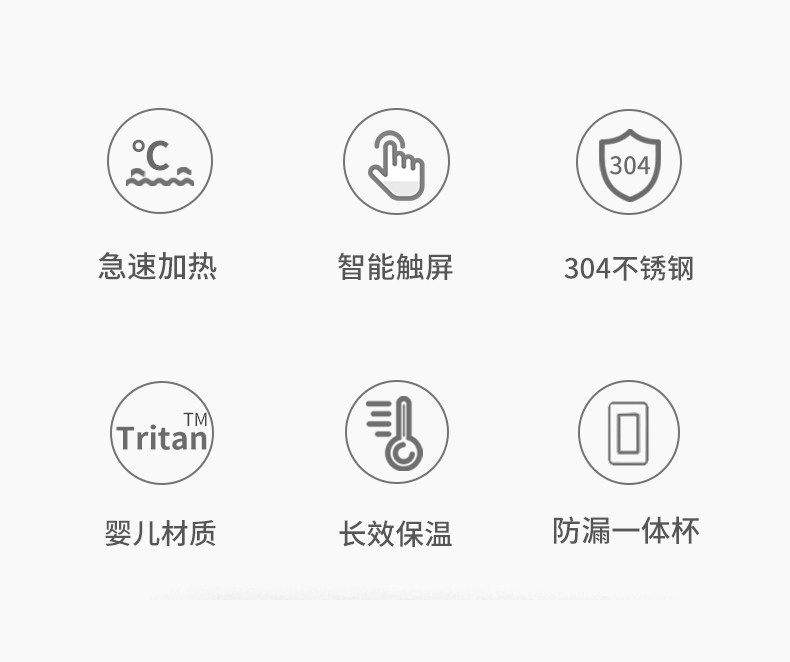 °C

急速加热

智能触屏

304

304不锈钢

Tritan™

婴儿材质

长效保温

防漏一体杯