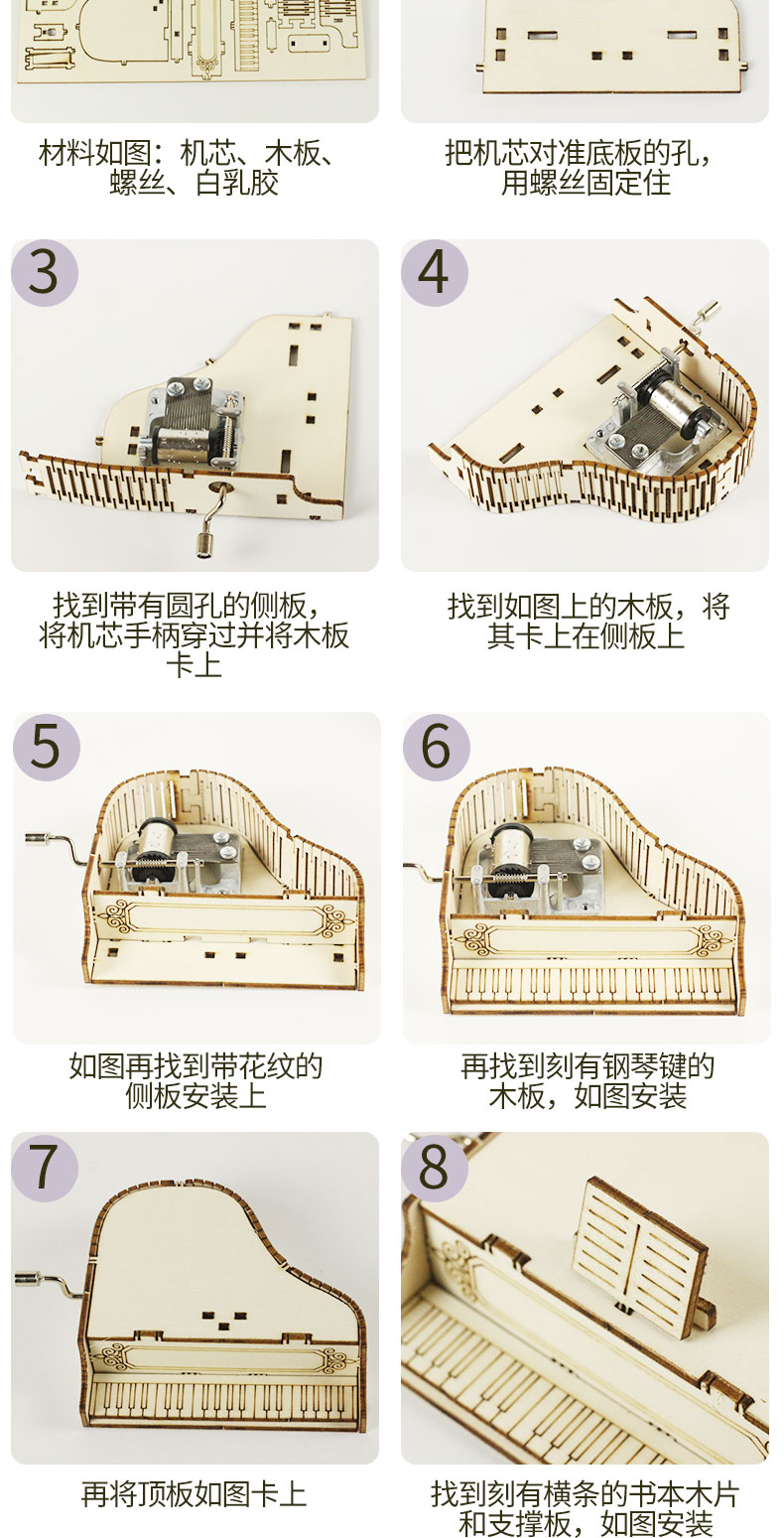 材料如图：机芯、木板、螺丝、白乳胶

把机芯对准底板的孔，用螺丝固定住

3

找到带有圆孔的侧板，将机芯手柄穿过并将木板卡上

4

找到如图上的木板，将其卡上在侧板上

5

如图再找到带花纹的侧板安装上

6

再找到刻有钢琴键的木板，如图安装

7

再将顶板如图卡上

8

找到刻有横条的书本木片和支撑板，如图安装