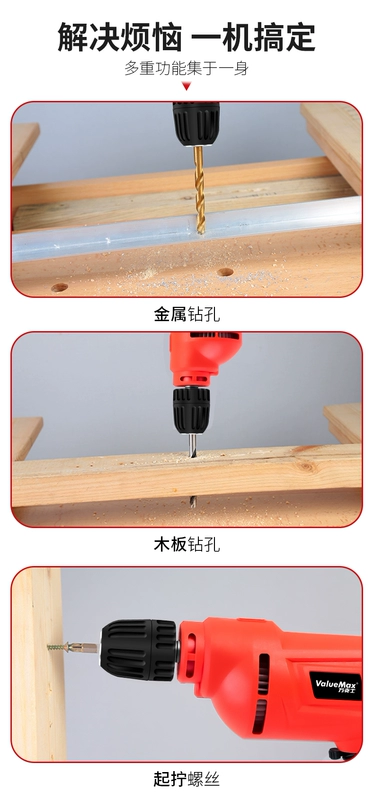 解决烦恼 一机搞定

多重功能集于一身

金属钻孔

木板钻孔

ValueMax
万克宝

起拧螺丝