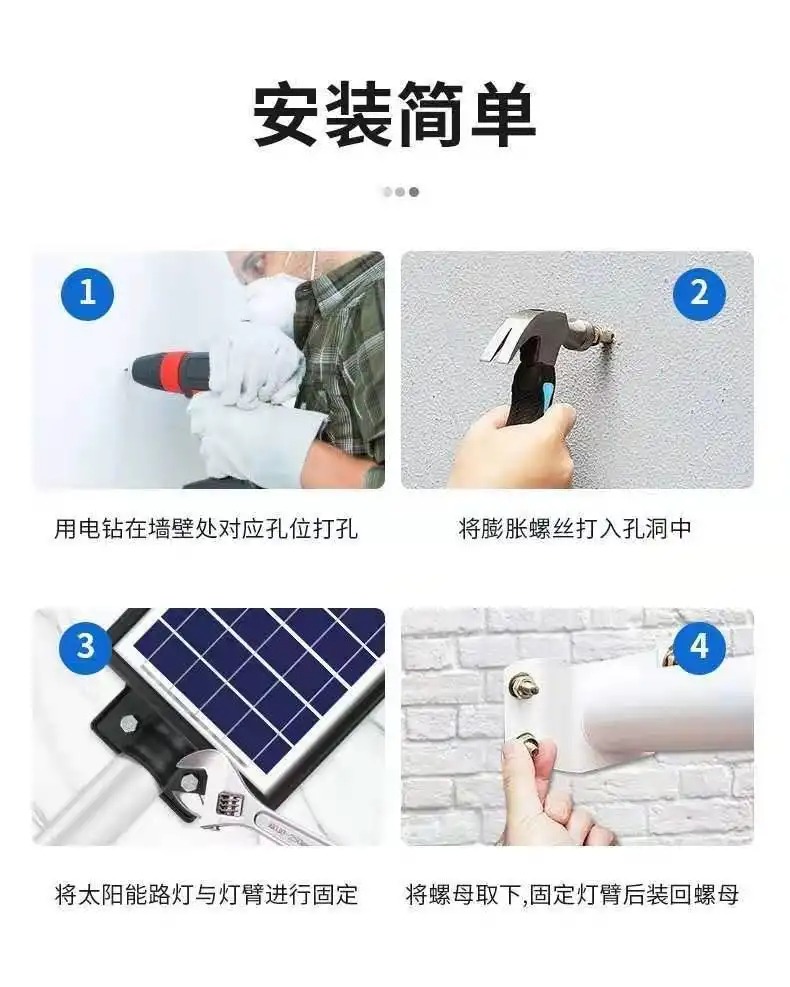 安装简单

1

用电钻在墙壁处对应孔位打孔

2

将膨胀螺丝打入孔洞中

3

将太阳能路灯与灯臂进行固定

4

将螺母取下,固定灯臂后装回螺母