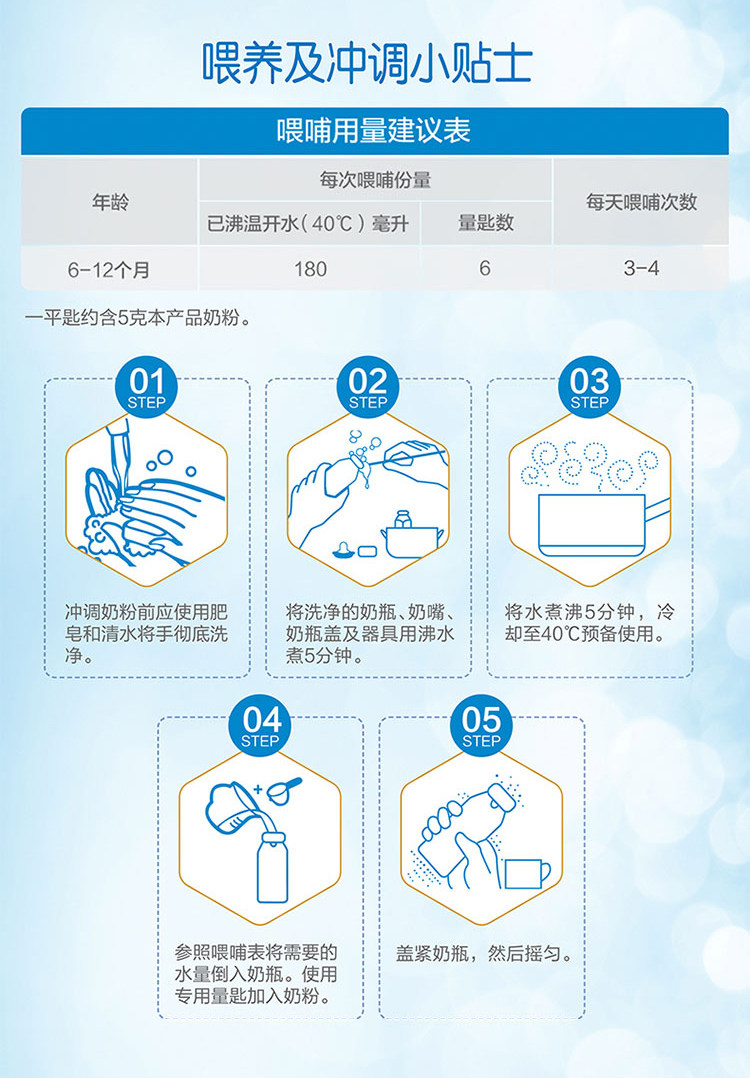 喂养及冲调小贴士

喂哺用量建议表

| 年龄 | 每次喂哺份量 | | 每天喂哺次数 |
|---|---|---|---|
| | 已沸温开水（40℃）毫升 | 量匙数 | |
| 6-12个月 | 180 | 6 | 3-4 |

一平匙约含5克本产品奶粉。

01 STEP
冲调奶粉前应使用肥皂和清水将手彻底洗净。

02 STEP
将洗净的奶瓶、奶嘴、奶瓶盖及器具用沸水煮5分钟。

03 STEP
将水煮沸5分钟，冷却至40℃预备使用。

04 STEP
参照喂哺表将需要的水量倒入奶瓶。使用专用量匙加入奶粉。

05 STEP
盖紧奶瓶，然后摇匀。