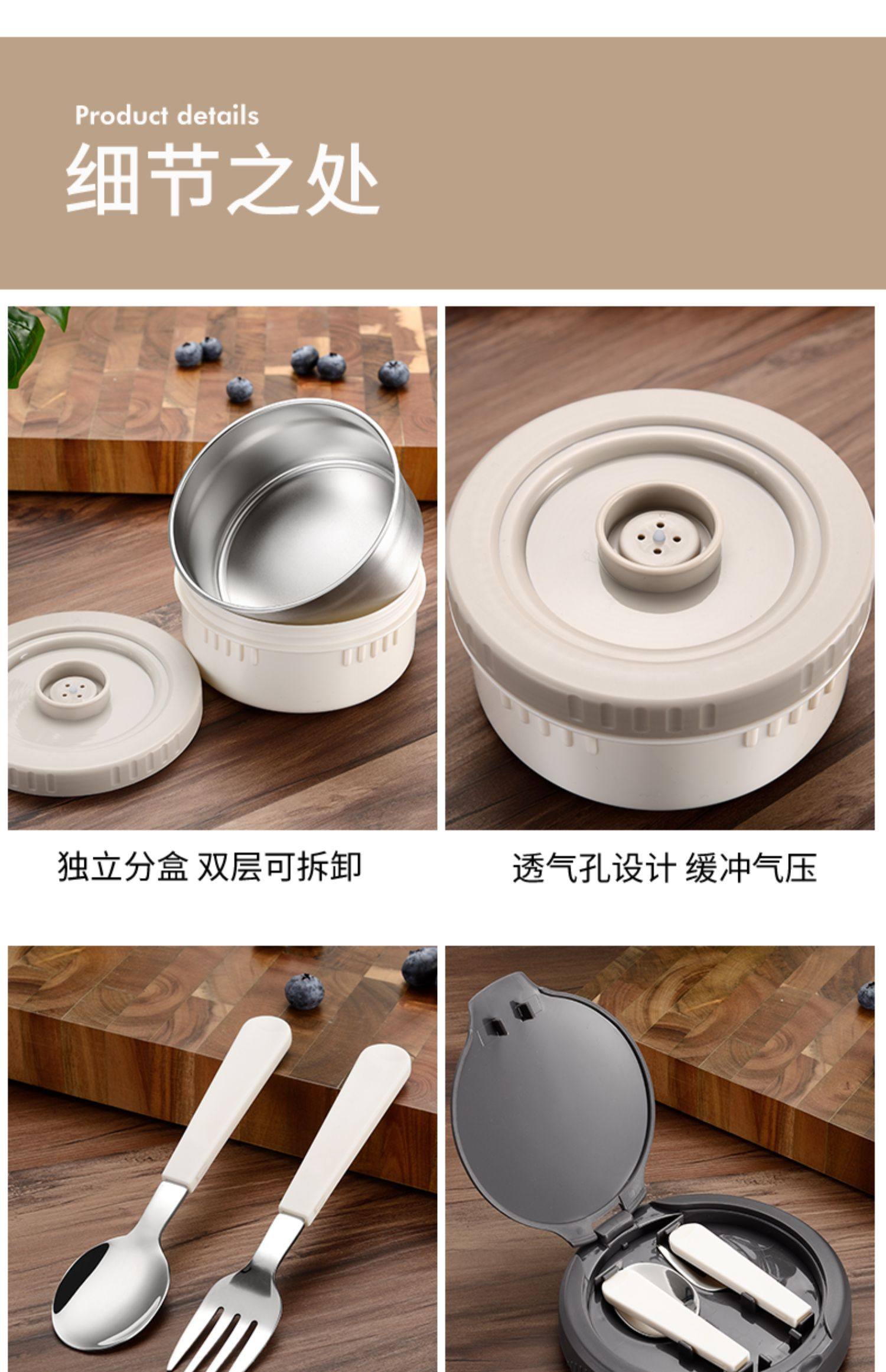 Product details
细节之处

独立分盒 双层可拆卸

透气孔设计 缓冲气压