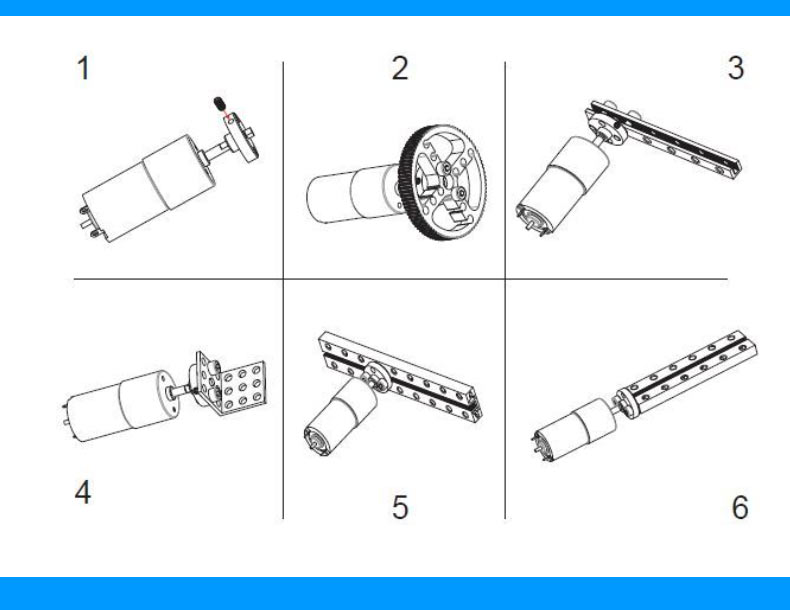 1

2

3

4

5

6