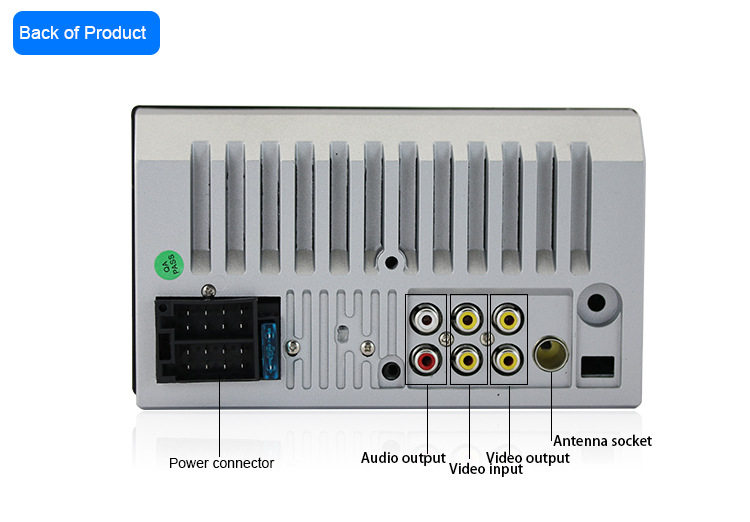 Back of Product

QA PASS

Power connector

Audio output

Video input

Video output

Antenna socket