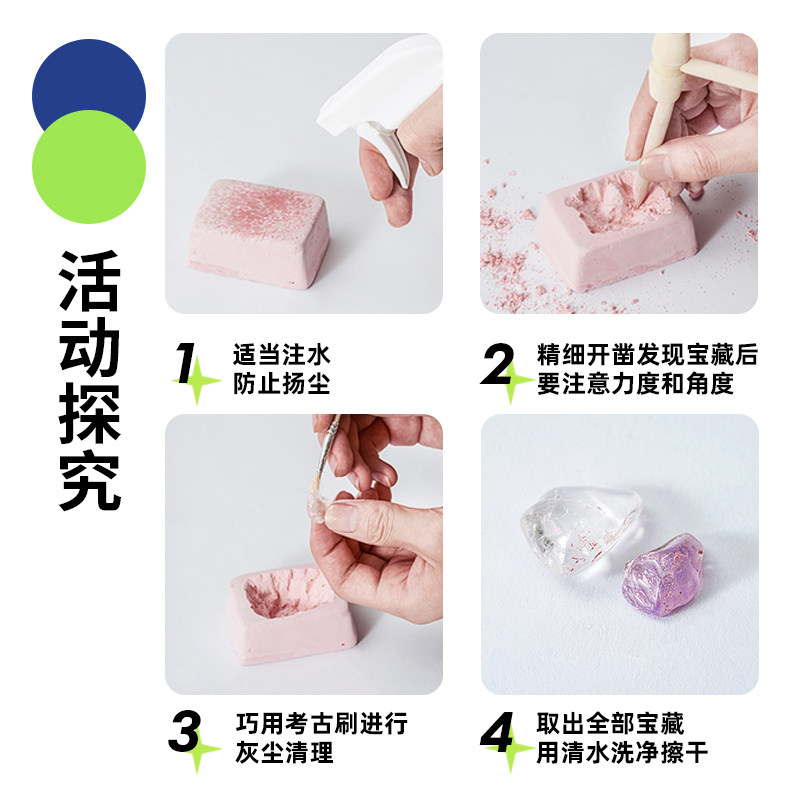 活动探究

1 适当注水
防止扬尘

2 精细开凿发现宝藏后
要注意力度和角度

3 巧用考古刷进行
灰尘清理

4 取出全部宝藏
用清水洗净擦干