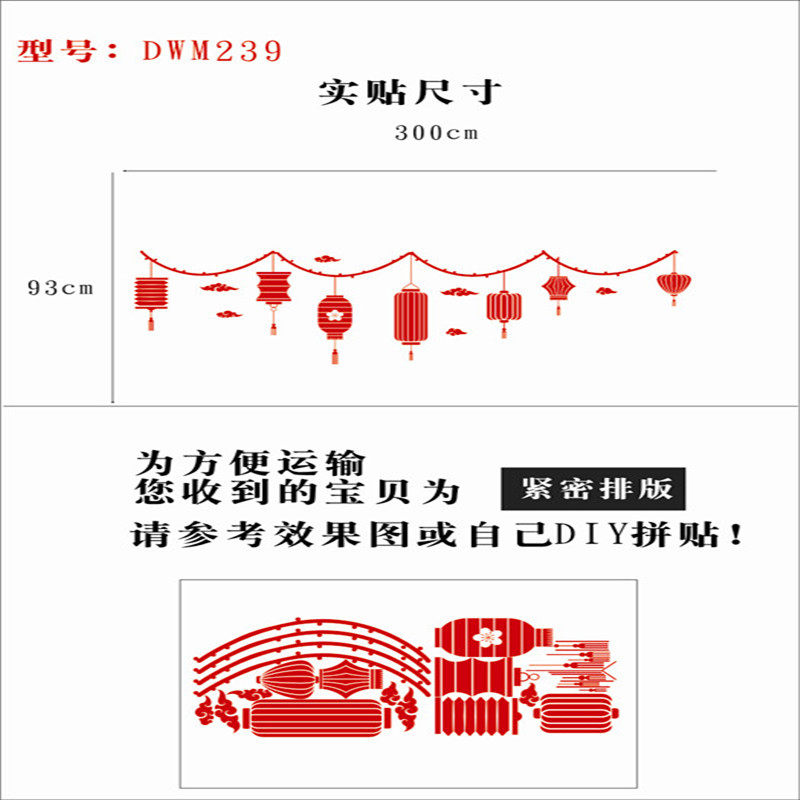 型号：DWM239

实贴尺寸

300cm

93cm

为方便运输
您收到的宝贝为 紧密排版
请参考效果图或自己DIY拼贴！