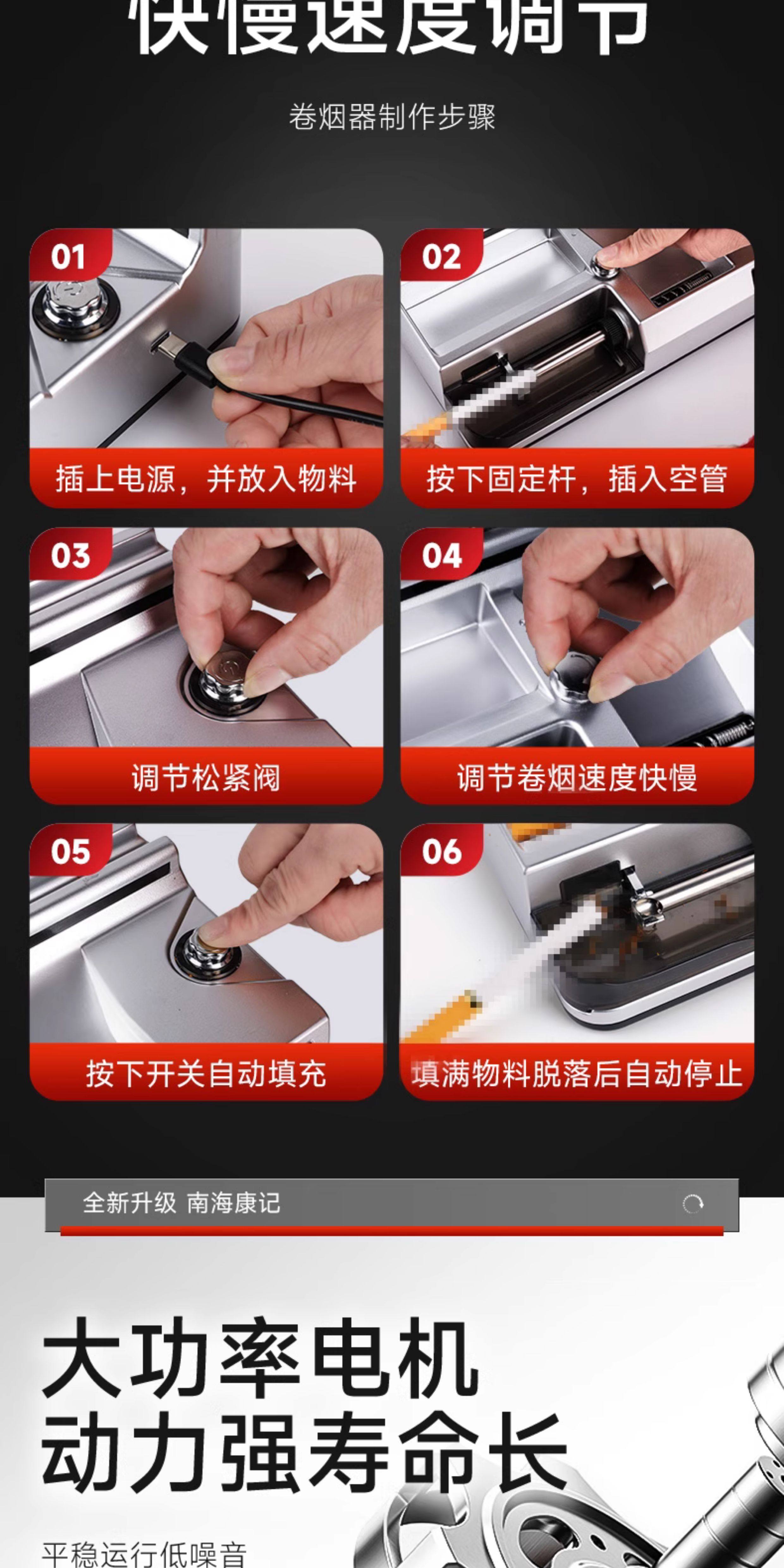 快慢速度调节

卷烟器制作步骤

01
插上电源，并放入物料

02
按下固定杆，插入空管

03
调节松紧阀

04
调节卷烟速度快慢

05
按下开关自动填充

06
填满物料脱落后自动停止

全新升级 南海康记

大功率电机
动力强寿命长

平稳运行低噪音