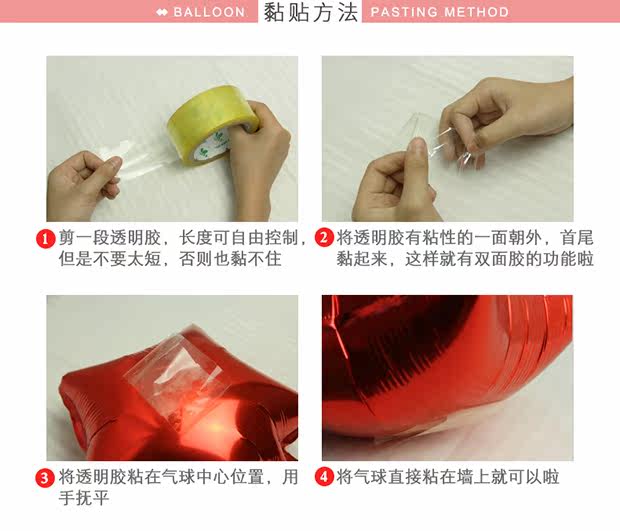 BALLOON 黏贴方法 PASTING METHOD

1 剪一段透明胶，长度可自由控制，但是不要太短，否则也黏不住

2 将透明胶有粘性的一面朝外，首尾黏起来，这样就有双面胶的功能啦

3 将透明胶粘在气球中心位置，用手抚平

4 将气球直接粘在墙上就可以啦