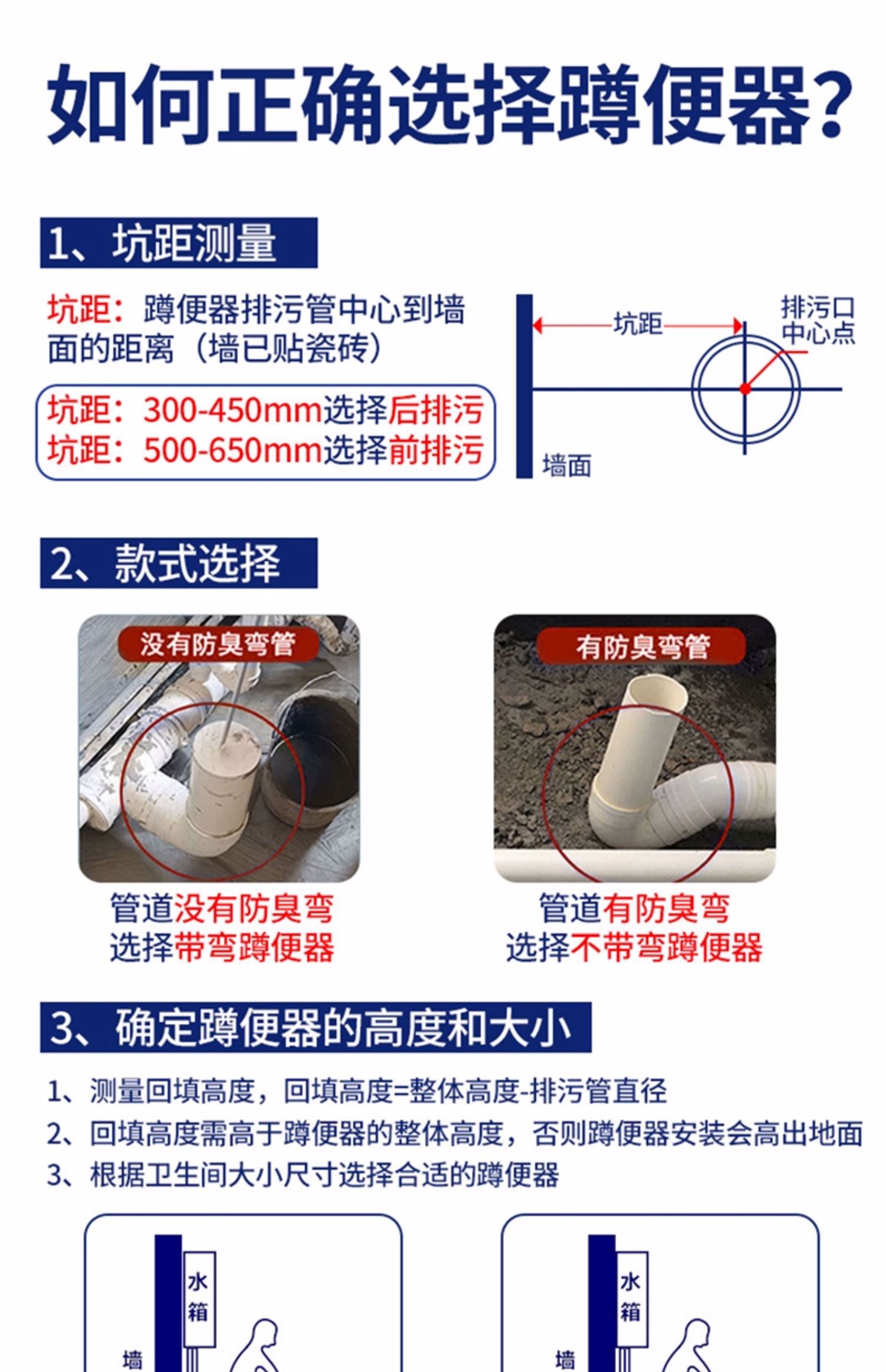 如何正确选择蹲便器?

1、坑距测量

坑距：蹲便器排污管中心到墙面的距离（墙已贴瓷砖）

坑距：300-450mm选择后排污
坑距：500-650mm选择前排污

坑距
排污口中心点
墙面

2、款式选择

没有防臭弯管
管道没有防臭弯
选择带弯蹲便器

有防臭弯管
管道有防臭弯
选择不带弯蹲便器

3、确定蹲便器的高度和大小

1、测量回填高度，回填高度=整体高度-排污管直径
2、回填高度需高于蹲便器的整体高度，否则蹲便器安装会高出地面
3、根据卫生间大小尺寸选择合适的蹲便器

水箱
墙

水箱
墙