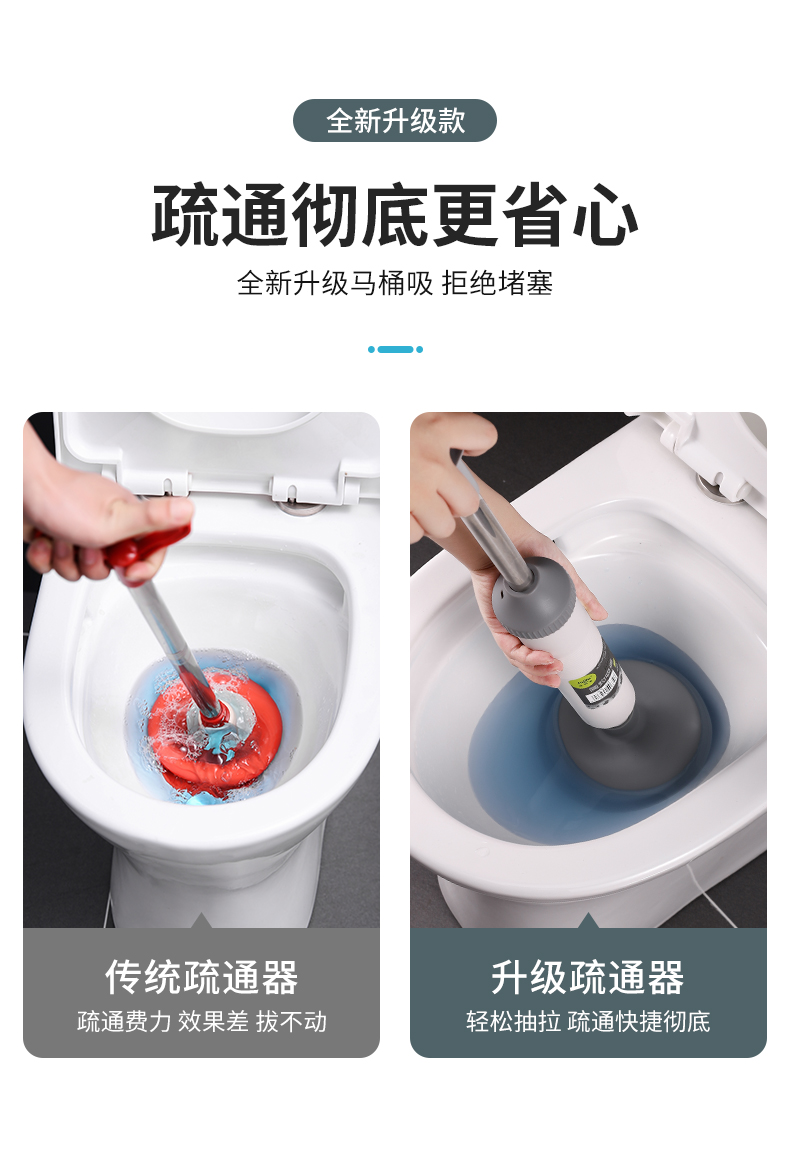 全新升级款

疏通彻底更省心

全新升级马桶吸 拒绝堵塞

传统疏通器

疏通费力 效果差 拔不动

升级疏通器

轻松抽拉 疏通快捷彻底