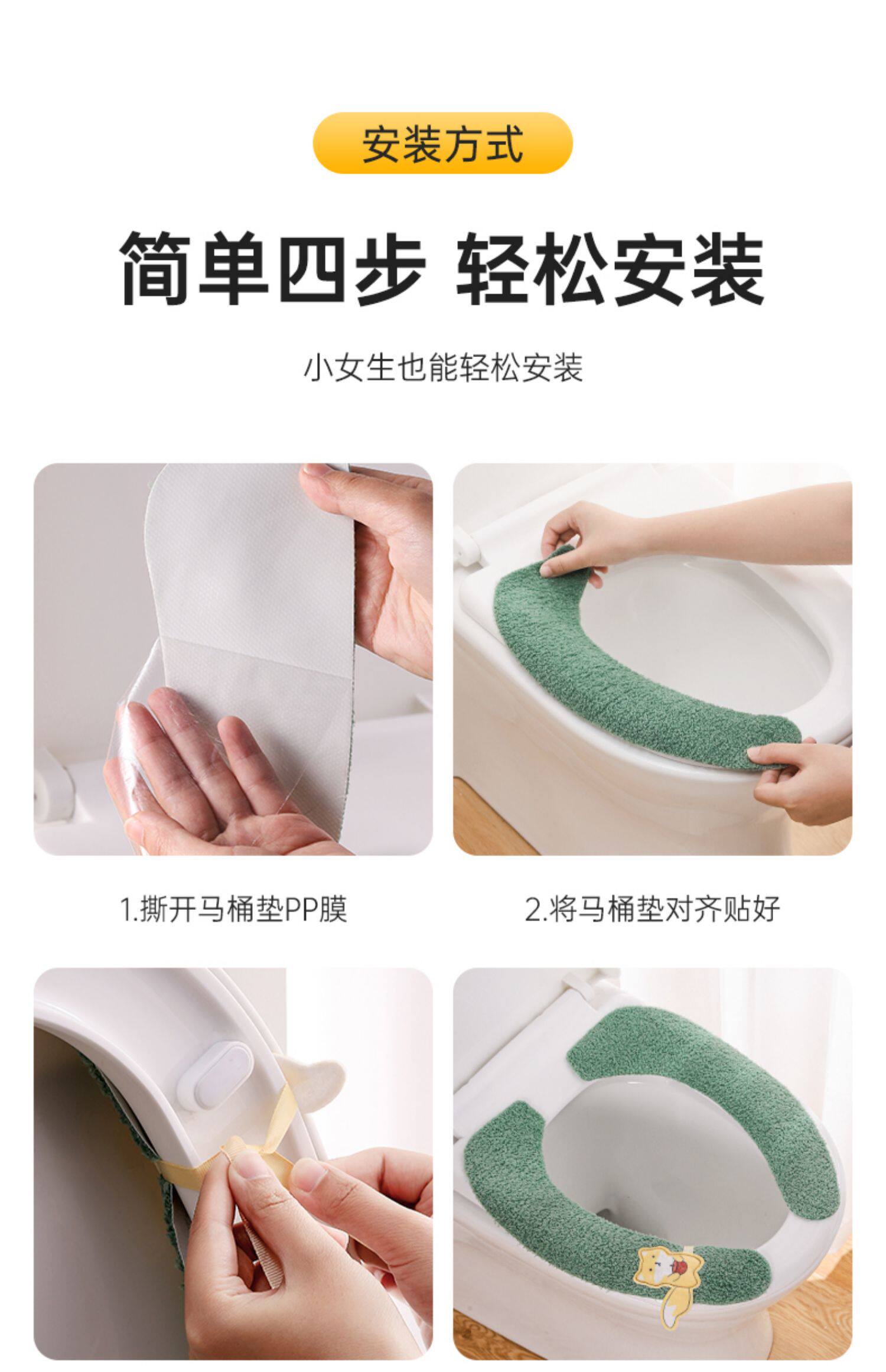 安装方式

简单四步 轻松安装

小女生也能轻松安装

1.撕开马桶垫PP膜

2.将马桶垫对齐贴好