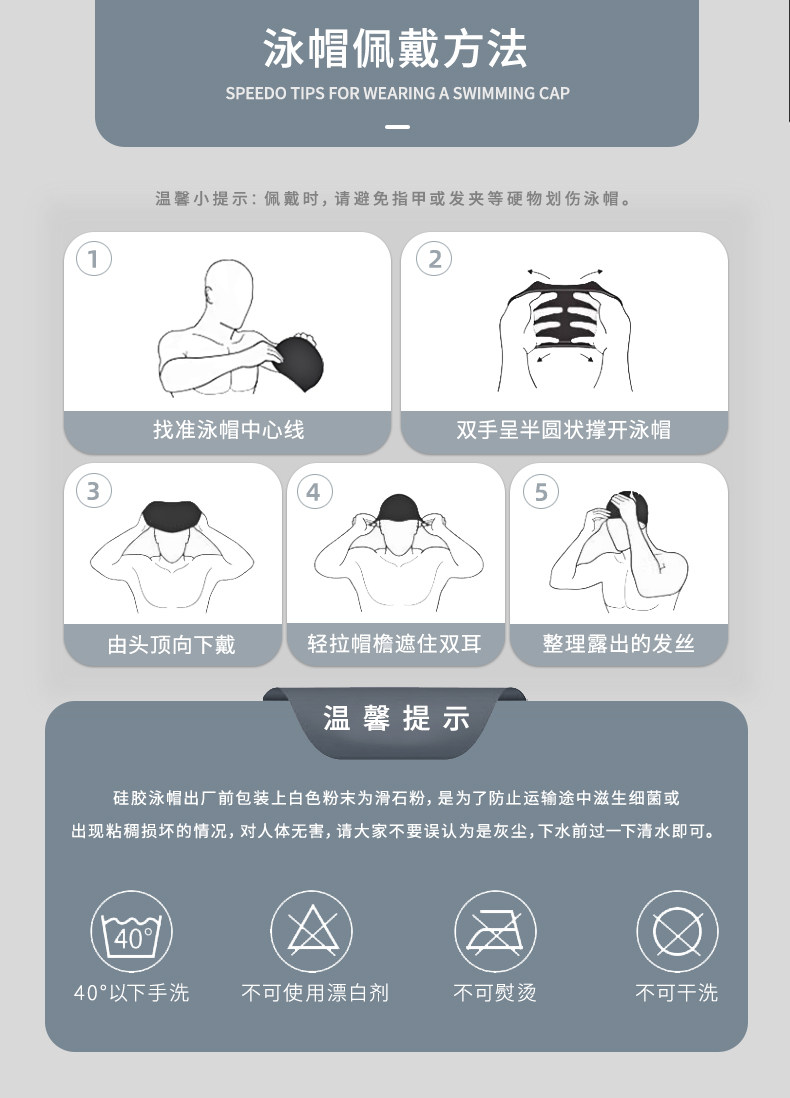 泳帽佩戴方法

SPEEDO TIPS FOR WEARING A SWIMMING CAP

温馨小提示：佩戴时，请避免指甲或发夹等硬物划伤泳帽。

1
找准泳帽中心线

2
双手呈半圆状撑开泳帽

3
由头顶向下戴

4
轻拉帽檐遮住双耳

5
整理露出的发丝

温馨提示

硅胶泳帽出厂前包装上白色粉末为滑石粉，是为了防止运输途中滋生细菌或出现粘稠损坏的情况，对人体无害，请大家不要误认为是灰尘，下水前过一下清水即可。

40°
40°以下手洗

不可使用漂白剂

不可熨烫

不可干洗